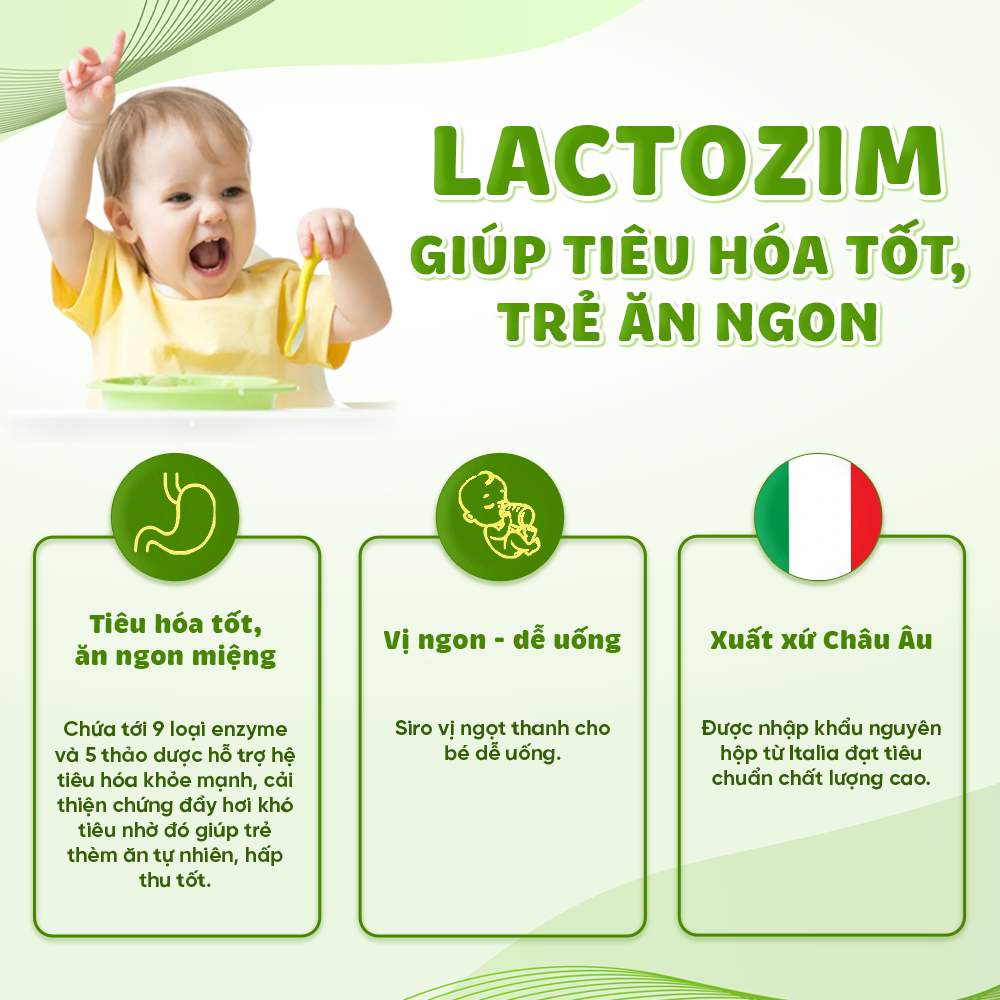 LACTOZIM
GIÚP TIÊU HÓA TỐT, TRẺ ĂN NGON

Tiêu hóa tốt, ăn ngon miệng

Chứa tới 9 loại enzyme và 5 thảo dược hỗ trợ hệ tiêu hóa khỏe mạnh, cải thiện chứng đầy hơi khó tiêu nhờ đó giúp trẻ thèm ăn tự nhiên, hấp thu tốt.

Vị ngon - dễ uống

Siro vị ngọt thanh cho bé dễ uống.

Xuất xứ Châu Âu

Được nhập khẩu nguyên hộp từ Italia đạt tiêu chuẩn chất lượng cao.