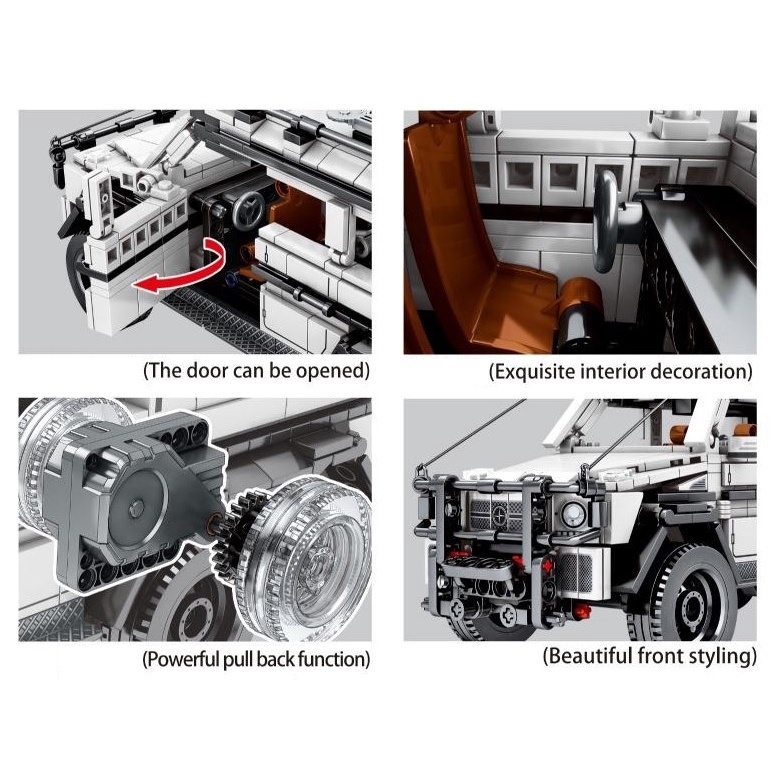 (The door can be opened)

(Exquisite interior decoration)

(Powerful pull back function)

(Beautiful front styling)