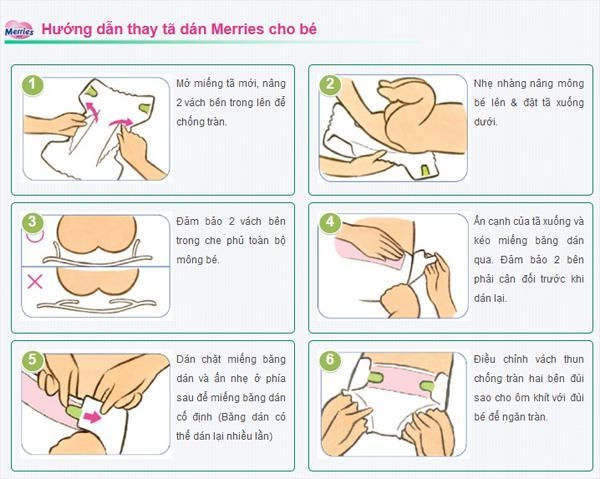 Merries

Hướng dẫn thay tã dán Merries cho bé

1

Mở miếng tã mới, nâng 2 vách bên trong lên để chống tràn.

2

Nhẹ nhàng nâng mông bé lên & đặt tã xuống dưới.

3

Đảm bảo 2 vách bên trong che phủ toàn bộ mông bé.

4

Ấn cạnh của tã xuống và kéo miếng băng dán qua. Đảm bảo 2 bên phải cân đối trước khi dán lại.

5

Dán chặt miếng băng dán và ấn nhẹ ở phía sau để miếng băng dán cố định (Băng dán có thể dán lại nhiều lần)

6

Điều chỉnh vách thun chống tràn hai bên đùi sao cho ôm khít với đùi bé để ngăn tràn.