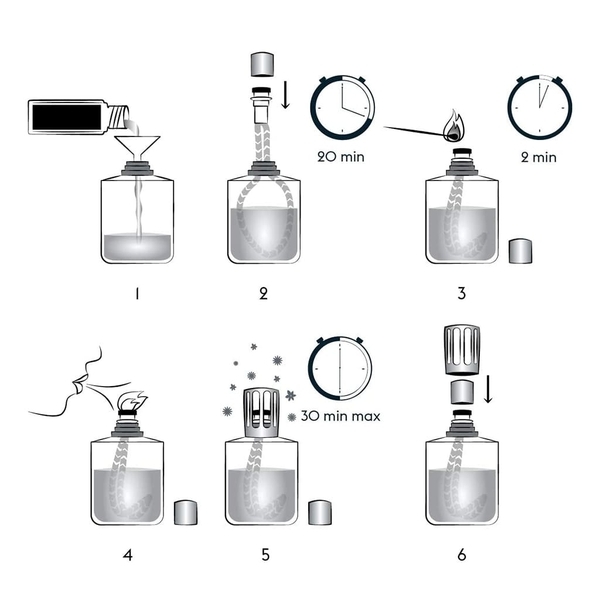 20 min

2 min

1

2

3

30 min max

4

5

6