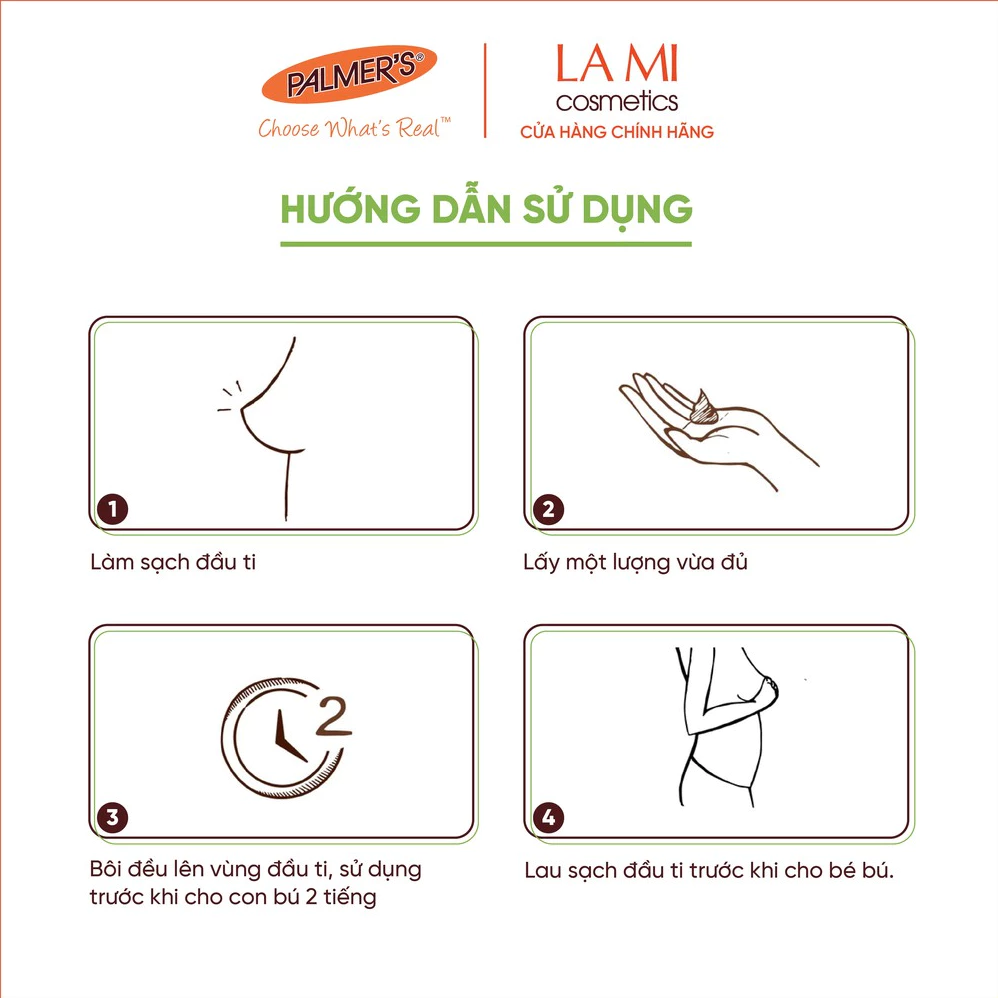 PALMER'S®
Choose What's Real™

LA MI
cosmetics
CỬA HÀNG CHÍNH HÃNG

HƯỚNG DẪN SỬ DỤNG

1
Làm sạch đầu ti

2
Lấy một lượng vừa đủ

2

3
Bôi đều lên vùng đầu ti, sử dụng trước khi cho con bú 2 tiếng

4
Lau sạch đầu ti trước khi cho bé bú.