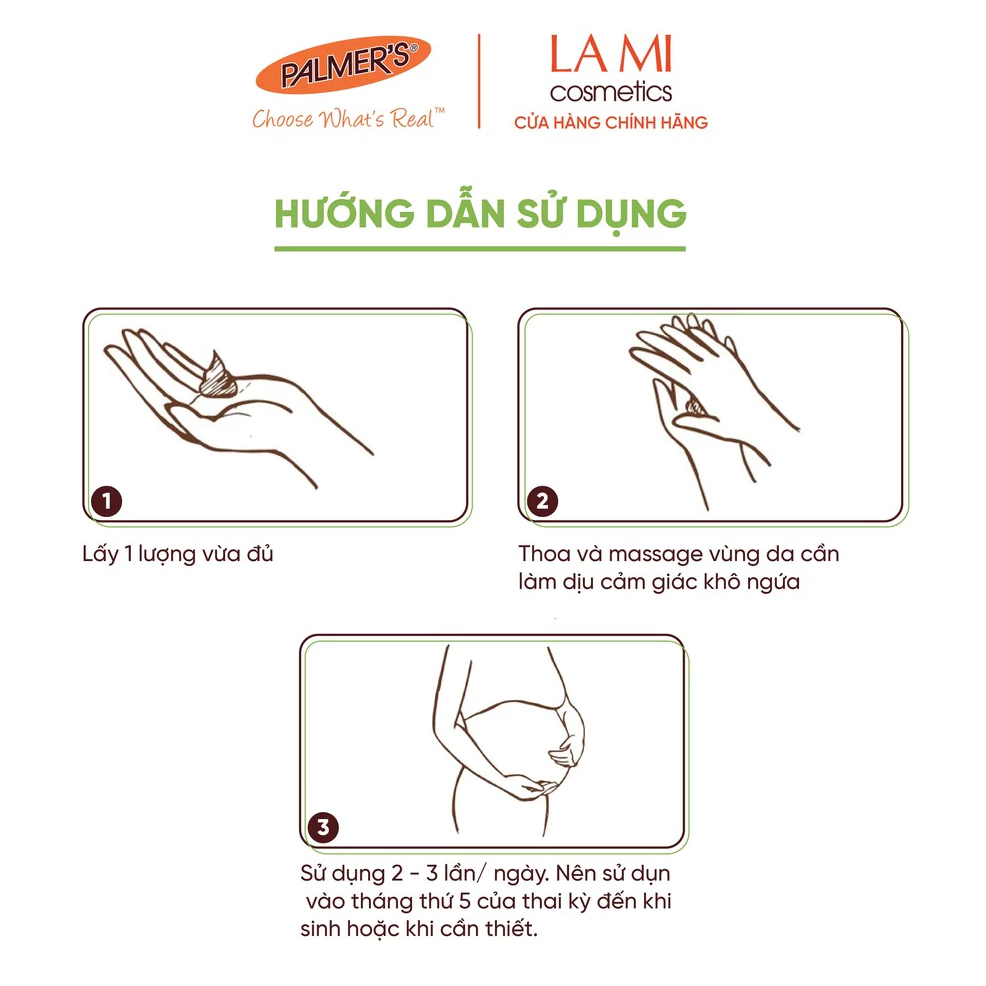 PALMER'S®
Choose What's Real™

LA MI
cosmetics
CỬA HÀNG CHÍNH HÃNG

HƯỚNG DẪN SỬ DỤNG

1

Lấy 1 lượng vừa đủ

2

Thoa và massage vùng da cần làm dịu cảm giác khô ngứa

3

Sử dụng 2 - 3 lần/ ngày. Nên sử dụn vào tháng thứ 5 của thai kỳ đến khi sinh hoặc khi cần thiết.