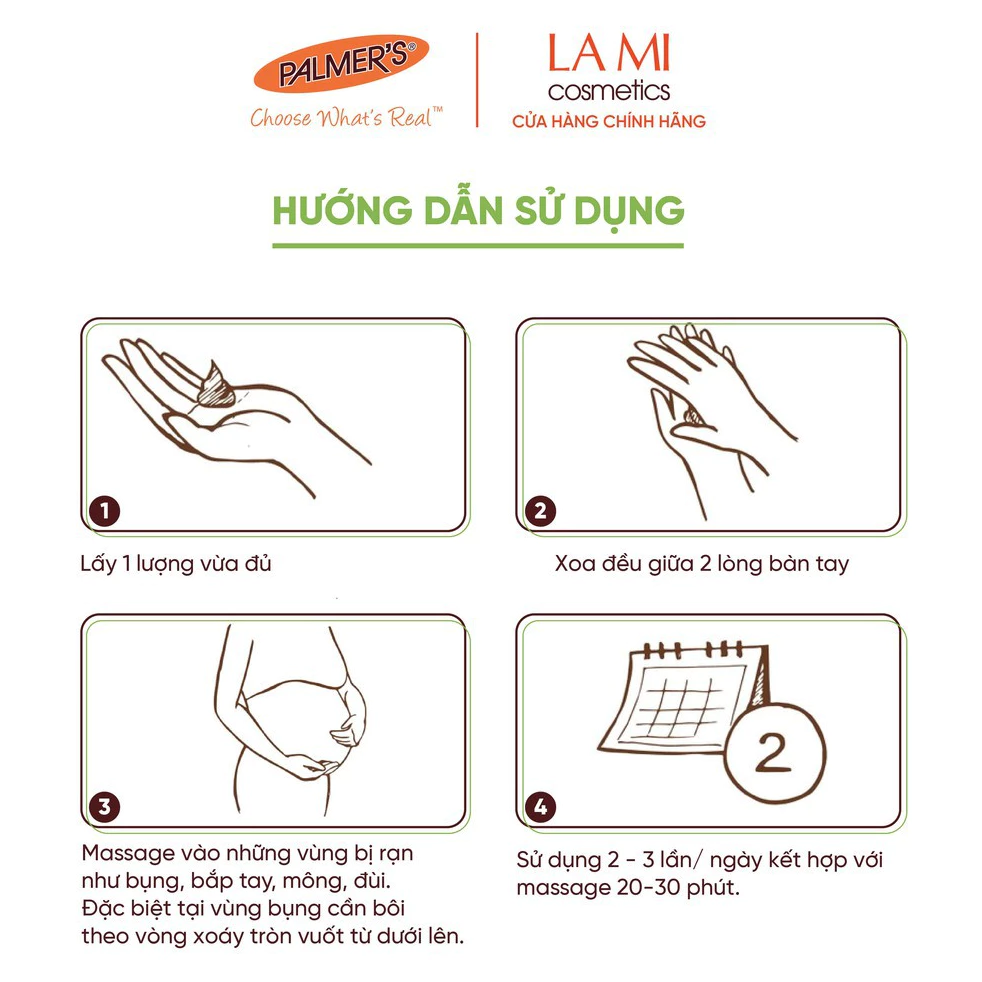 PALMER'S®
Choose What's Real™

LA MI
cosmetics
CỬA HÀNG CHÍNH HÃNG

HƯỚNG DẪN SỬ DỤNG

1

Lấy 1 lượng vừa đủ

2

Xoa đều giữa 2 lòng bàn tay

3

Massage vào những vùng bị rạn như bụng, bắp tay, mông, đùi. Đặc biệt tại vùng bụng cần bôi theo vòng xoáy tròn vuốt từ dưới lên.

2

4

Sử dụng 2 - 3 lần/ ngày kết hợp với massage 20-30 phút.