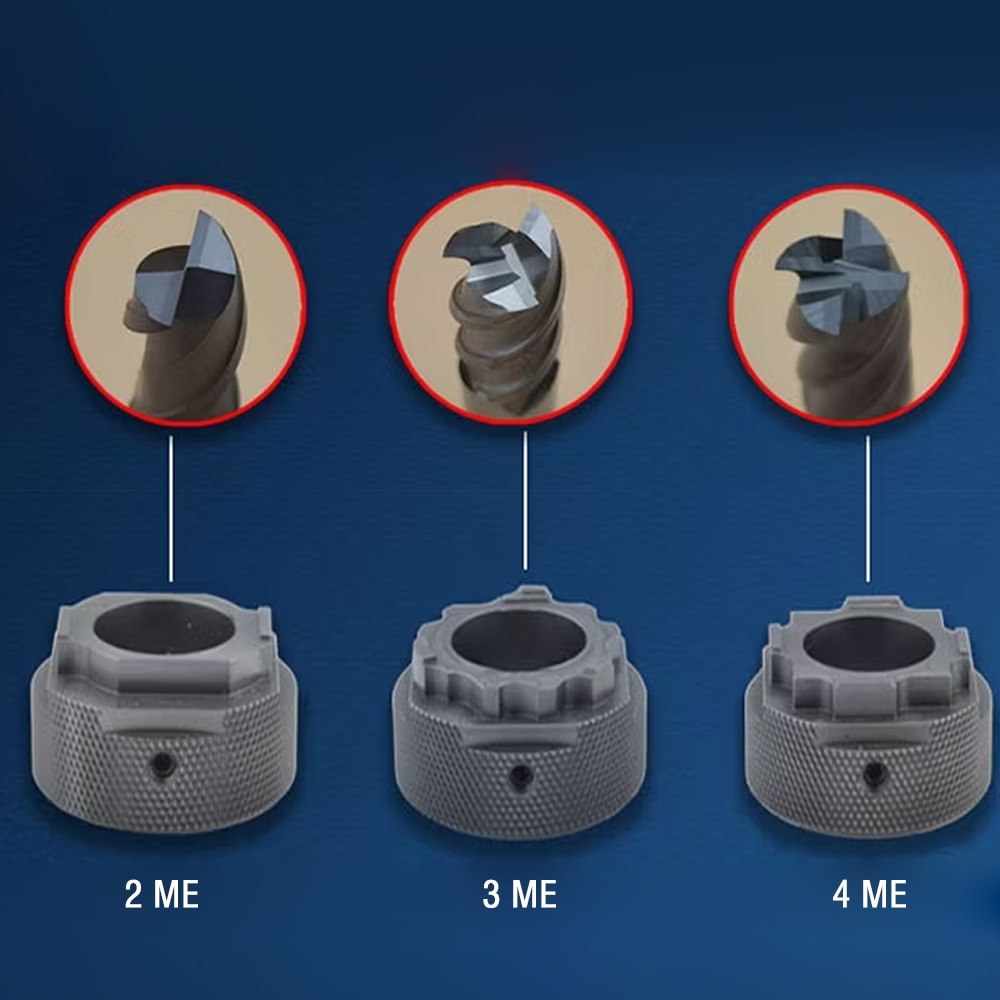 2 ME

3 ME

4 ME