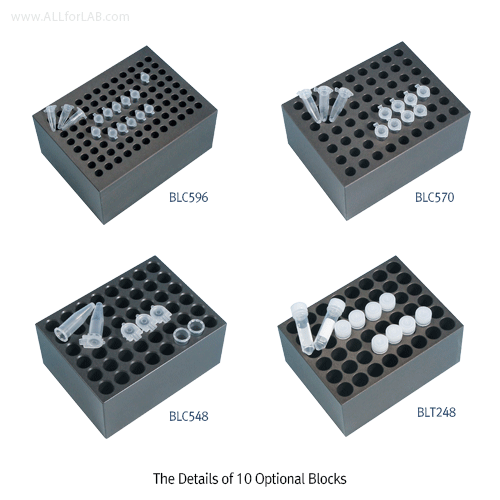 www.ALLforLAB.com

BLC596

BLC570

BLC548

BLT248

The Details of 10 Optional Blocks