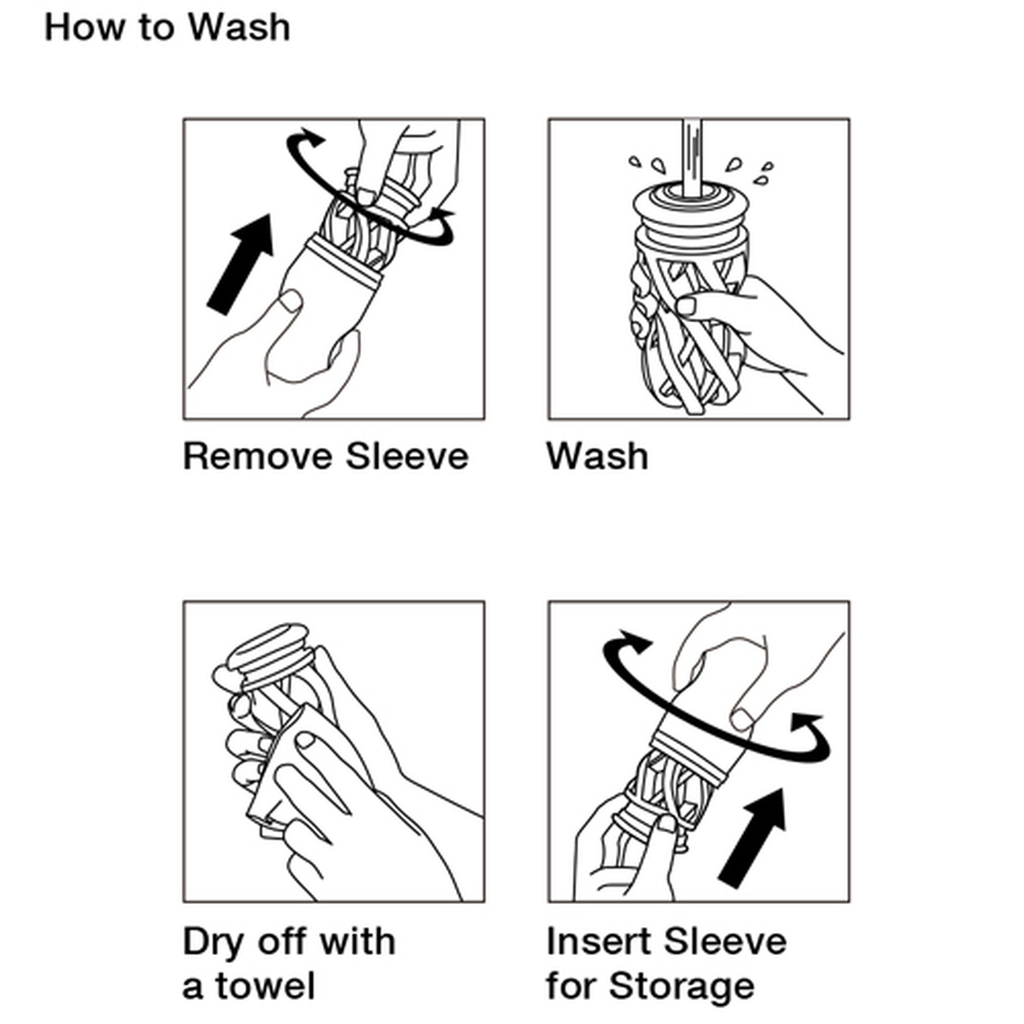 How to Wash

Remove Sleeve

Wash

Dry off with a towel

Insert Sleeve for Storage