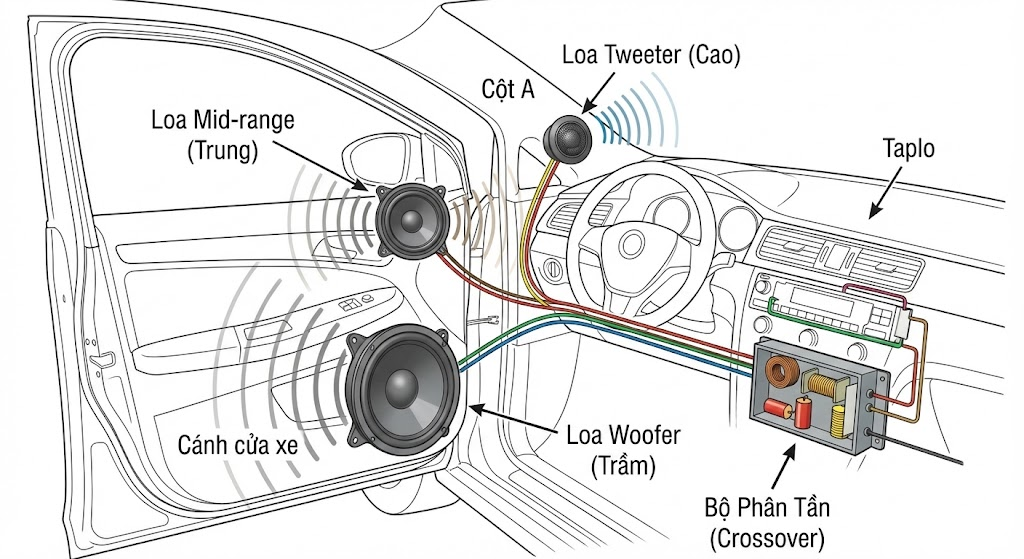 Loa Tweeter (Cao)

Cột A

Loa Mid-range (Trung)

Taplo

Cánh cửa xe

Loa Woofer (Trầm)

Bộ Phân Tần (Crossover)