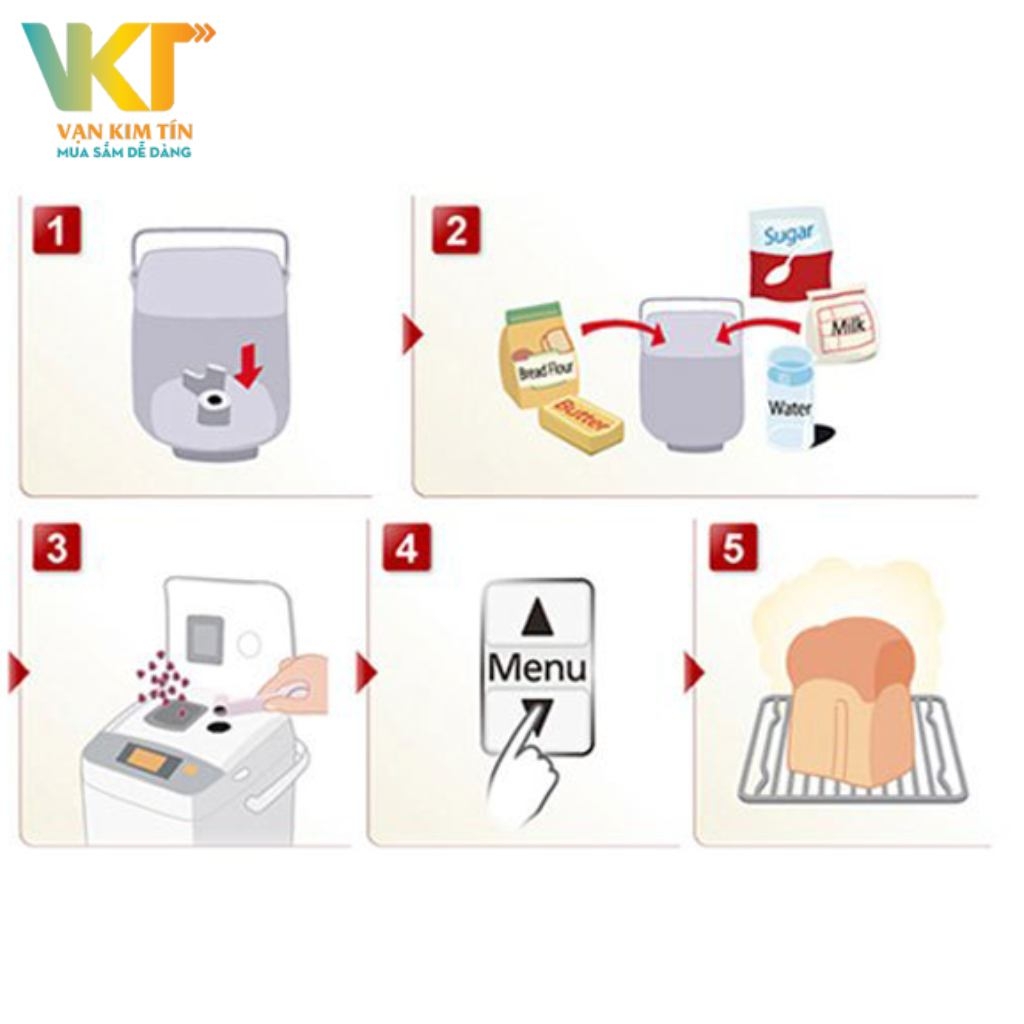 VKT
VẠN KIM TÍN
MUA SẮM DỄ DÀNG

1

2

Sugar
Milk
Bread Flour
Butter
Water

3

4

Menu

5