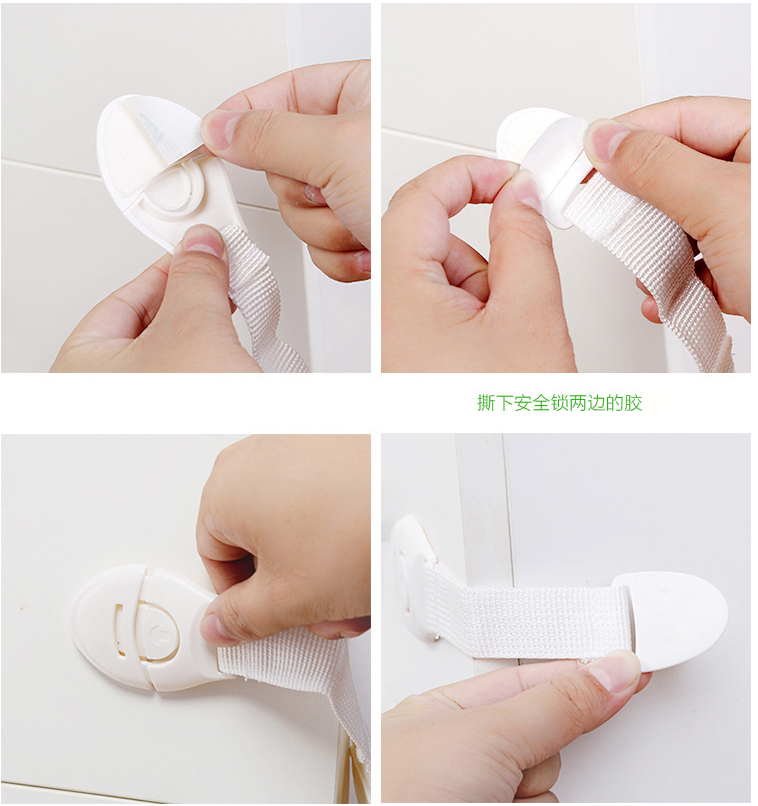 撕下安全锁两边的胶