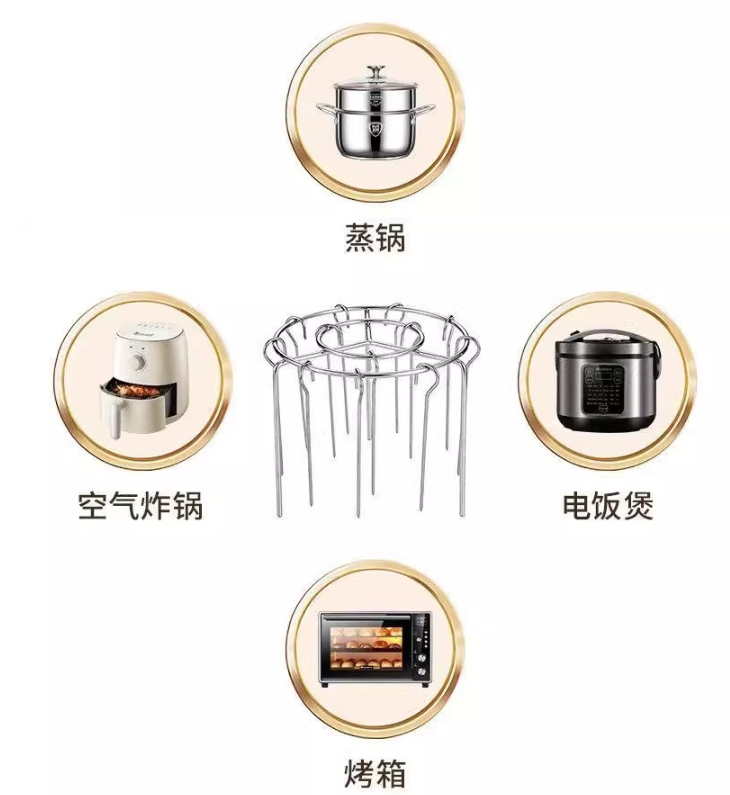 蒸锅

空气炸锅

电饭煲

烤箱