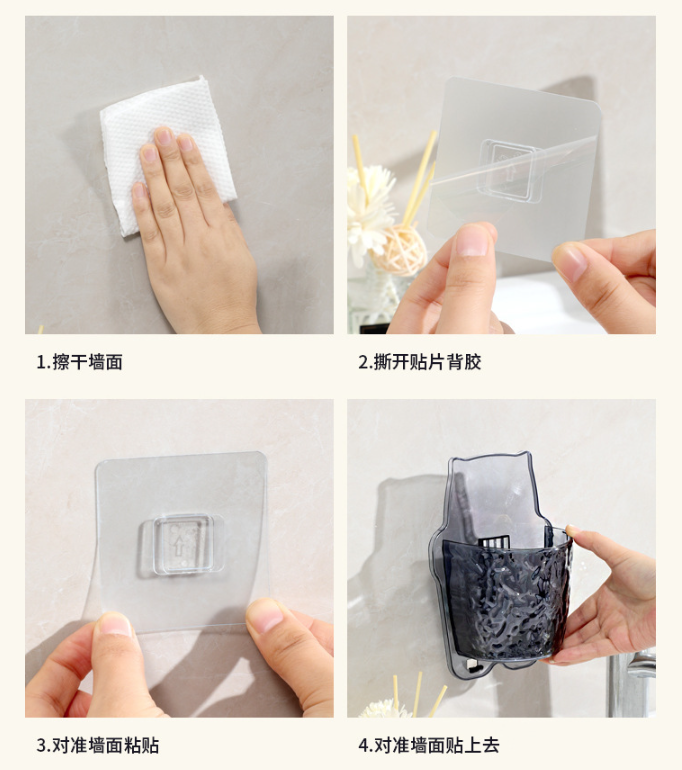 1.擦干墙面

2.撕开贴片背胶

3.对准墙面粘贴

4.对准墙面贴上去