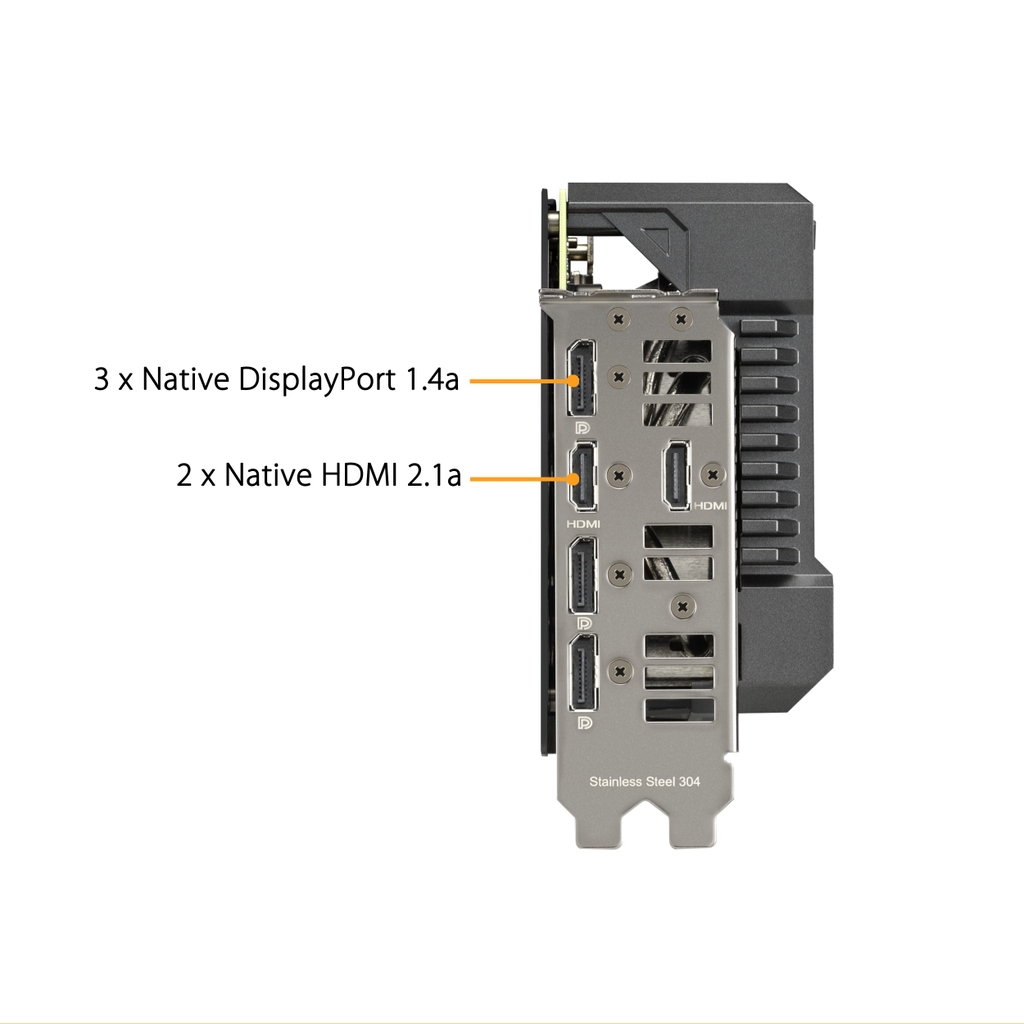 3 x Native DisplayPort 1.4a

2 x Native HDMI 2.1a

HDMI

HDMI

Stainless Steel 304