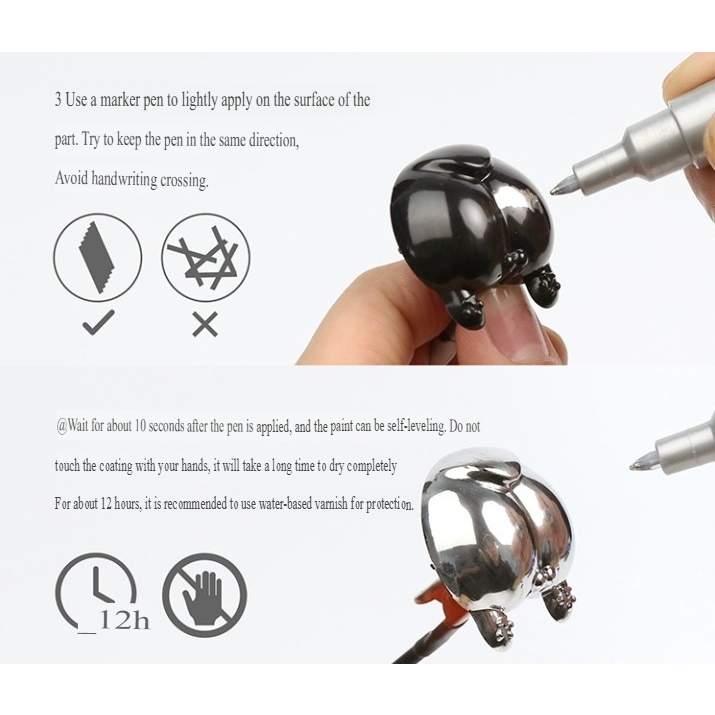 3 Use a marker pen to lightly apply on the surface of the part. Try to keep the pen in the same direction, Avoid handwriting crossing.

@Wait for about 10 seconds after the pen is applied, and the paint can be self-leveling. Do not touch the coating with your hands, it will take a long time to dry completely For about 12 hours, it is recommended to use water-based varnish for protection.

_12h