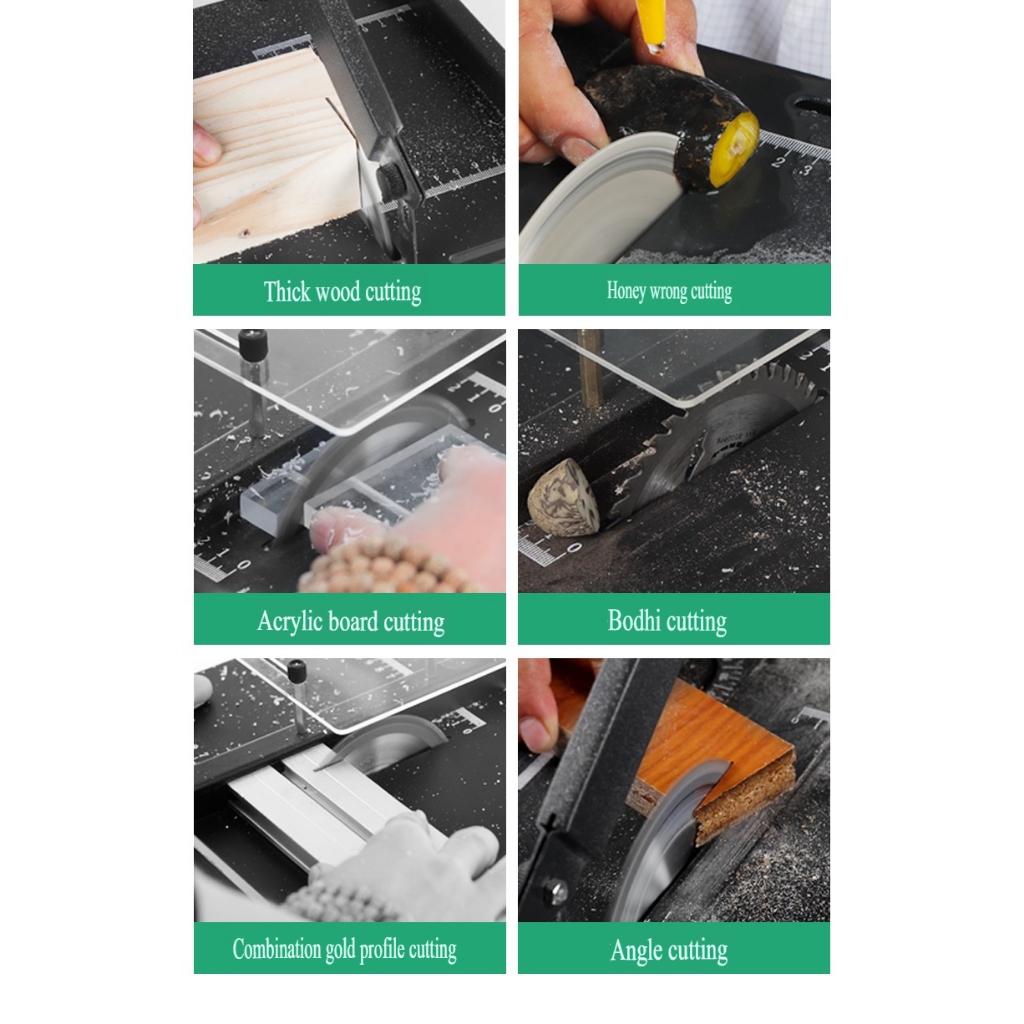 Thick wood cutting

Honey wrong cutting

Acrylic board cutting

Bodhi cutting

Combination gold profile cutting

Angle cutting