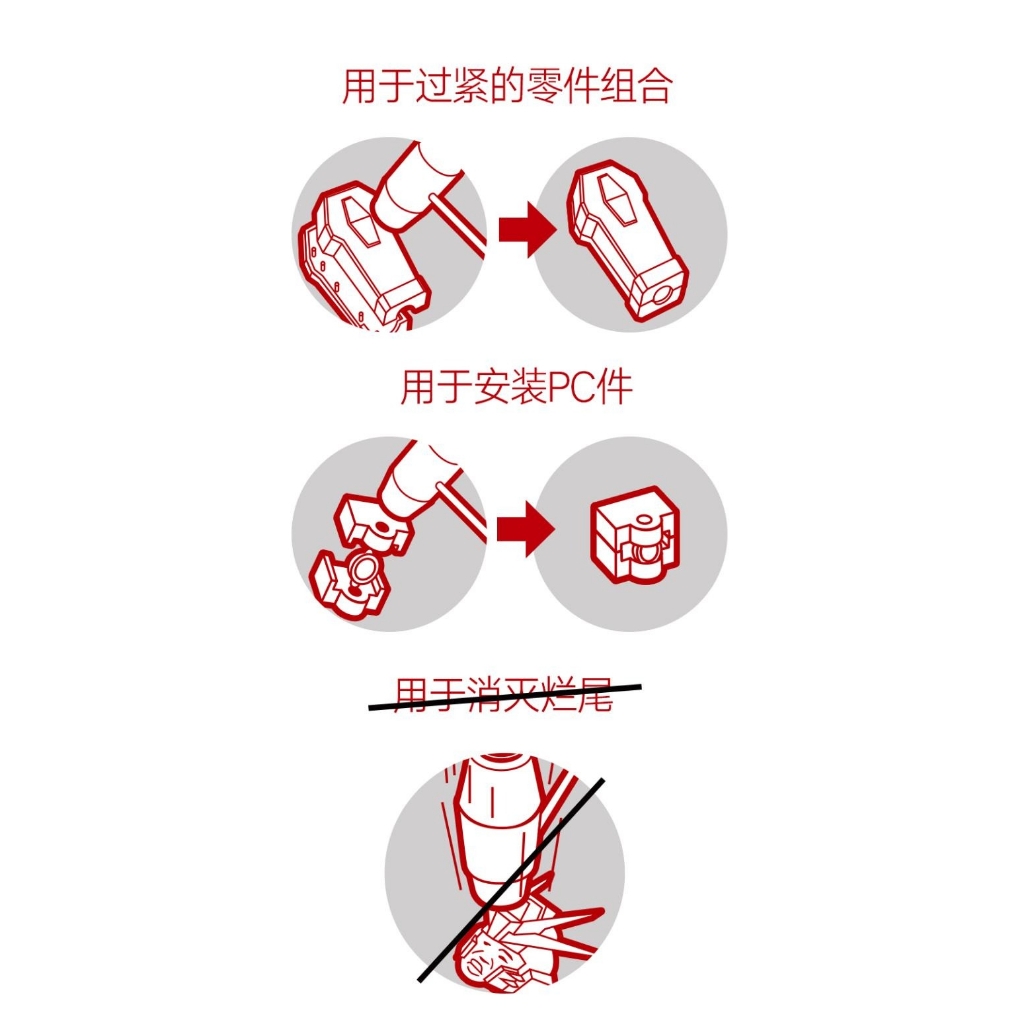 用于过紧的零件组合

用于安装PC件

用于消灭烂尾