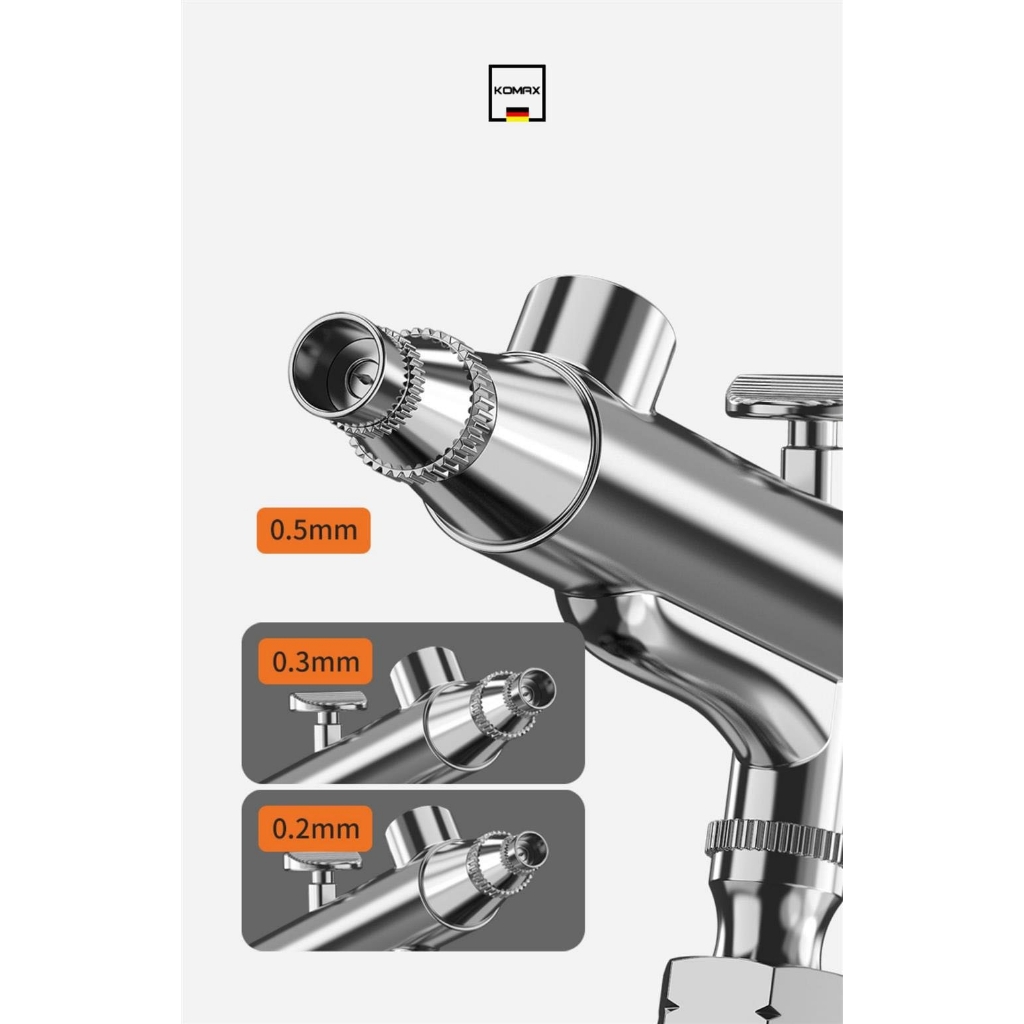 KOMAX

0.5mm

0.3mm

0.2mm