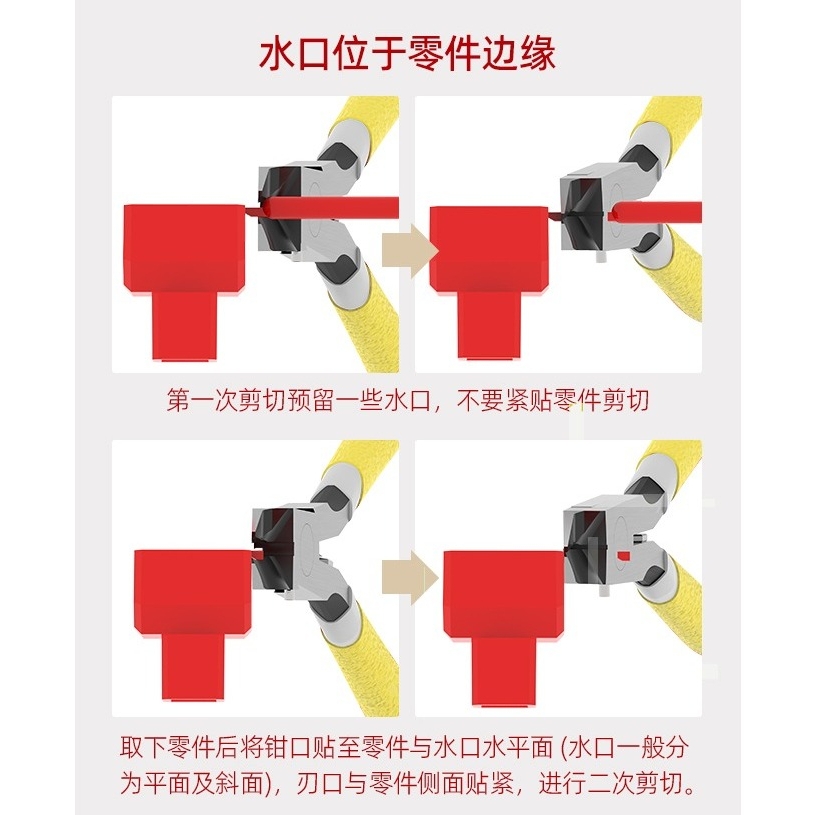 水口位于零件边缘

第一次剪切预留一些水口，不要紧贴零件剪切

取下零件后将钳口贴至零件与水口水平面 (水口一般分为平面及斜面)，刃口与零件侧面贴紧，进行二次剪切。