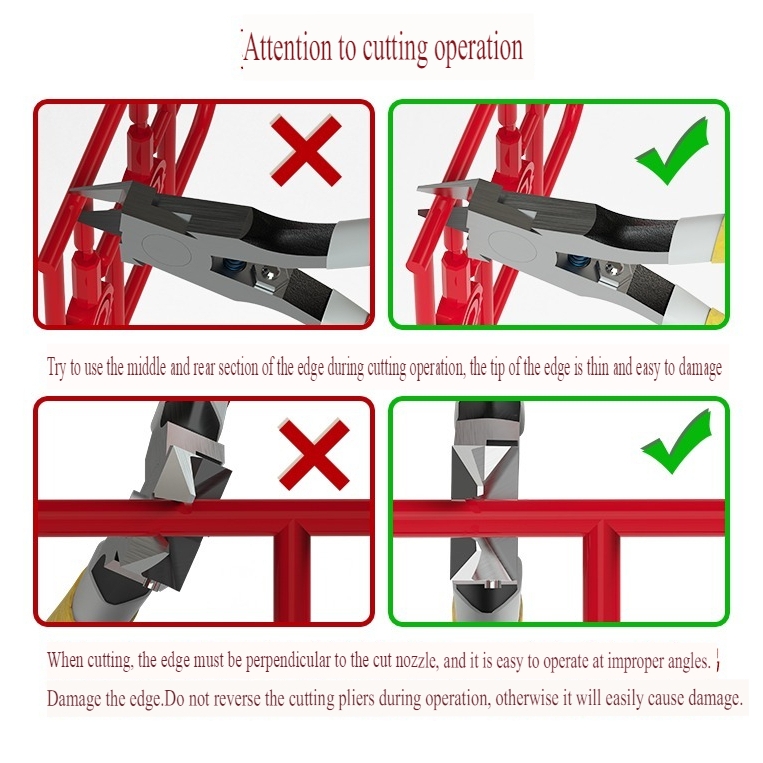 Attention to cutting operation

Try to use the middle and rear section of the edge during cutting operation, the tip of the edge is thin and easy to damage

When cutting, the edge must be perpendicular to the cut nozzle, and it is easy to operate at improper angles.

Damage the edge.Do not reverse the cutting pliers during operation, otherwise it will easily cause damage.