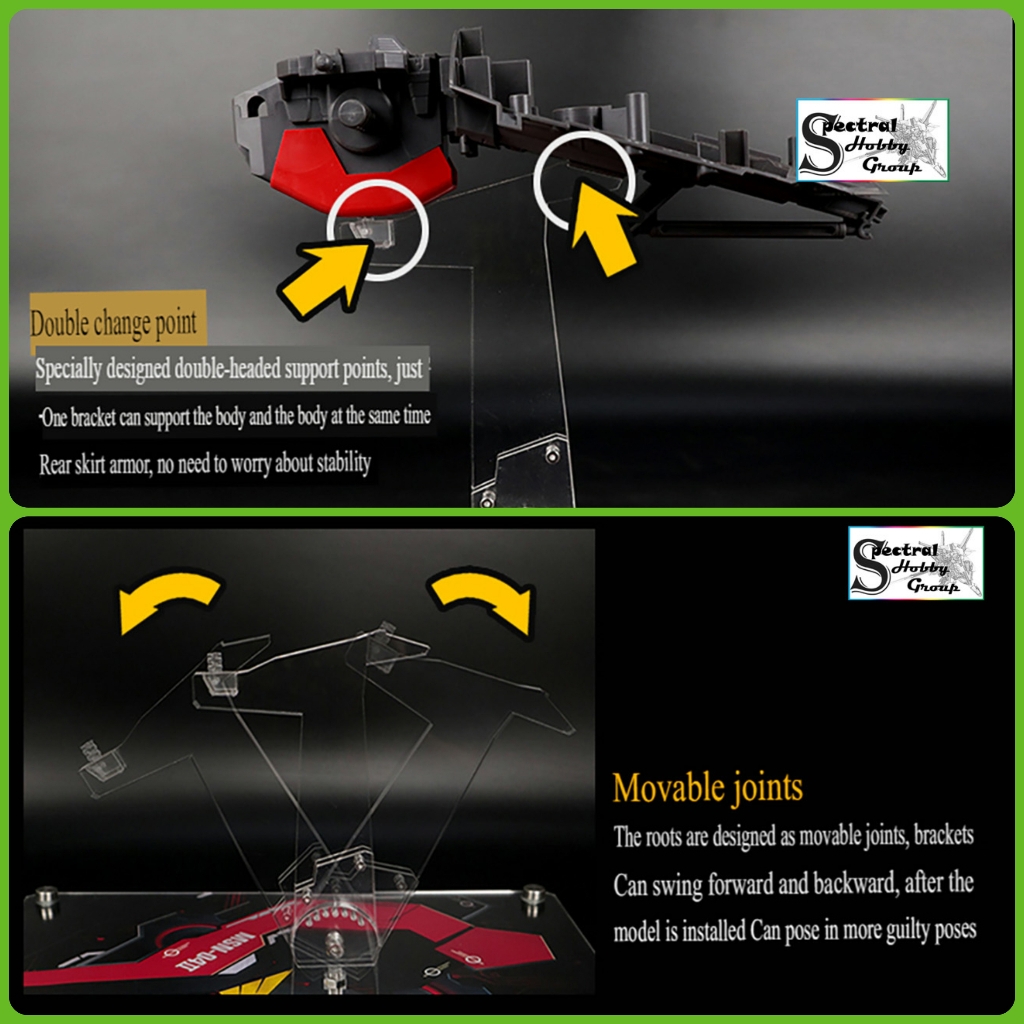 Spectral Hobby Group

Double change point

Specially designed double-headed support points, just

·One bracket can support the body and the body at the same time

Rear skirt armor, no need to worry about stability

Spectral Hobby Group

Movable joints

The roots are designed as movable joints, brackets Can swing forward and backward, after the model is installed Can pose in more guilty poses

MSN-04II