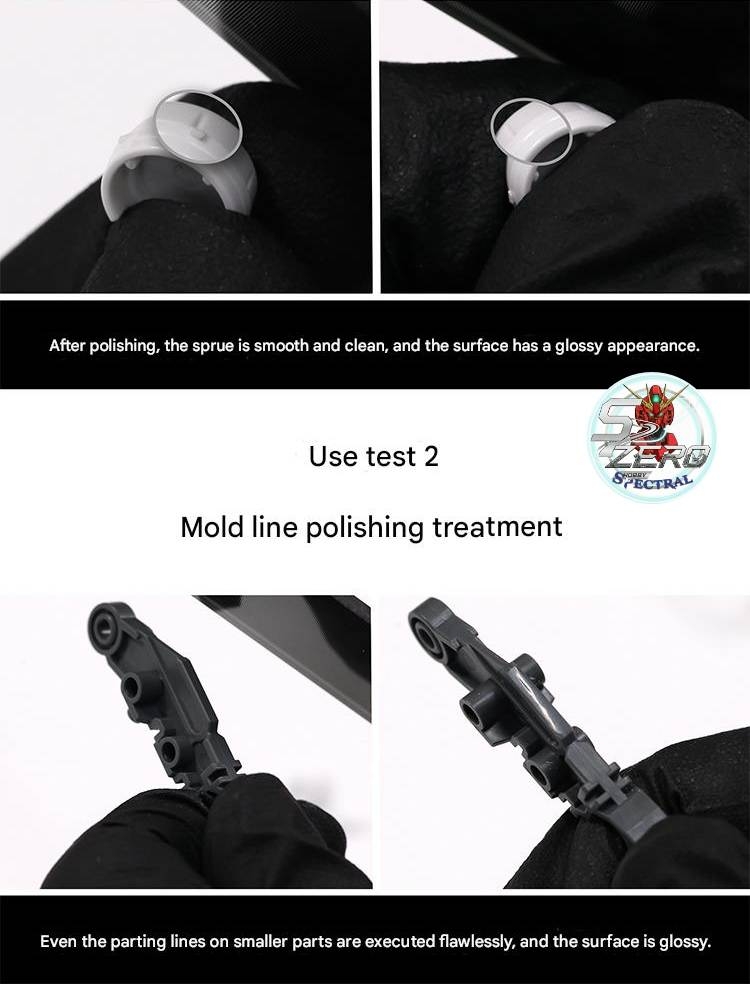 After polishing, the sprue is smooth and clean, and the surface has a glossy appearance.

S2 ZERO HOBBY SPECTRAL

Use test 2

Mold line polishing treatment

Even the parting lines on smaller parts are executed flawlessly, and the surface is glossy.