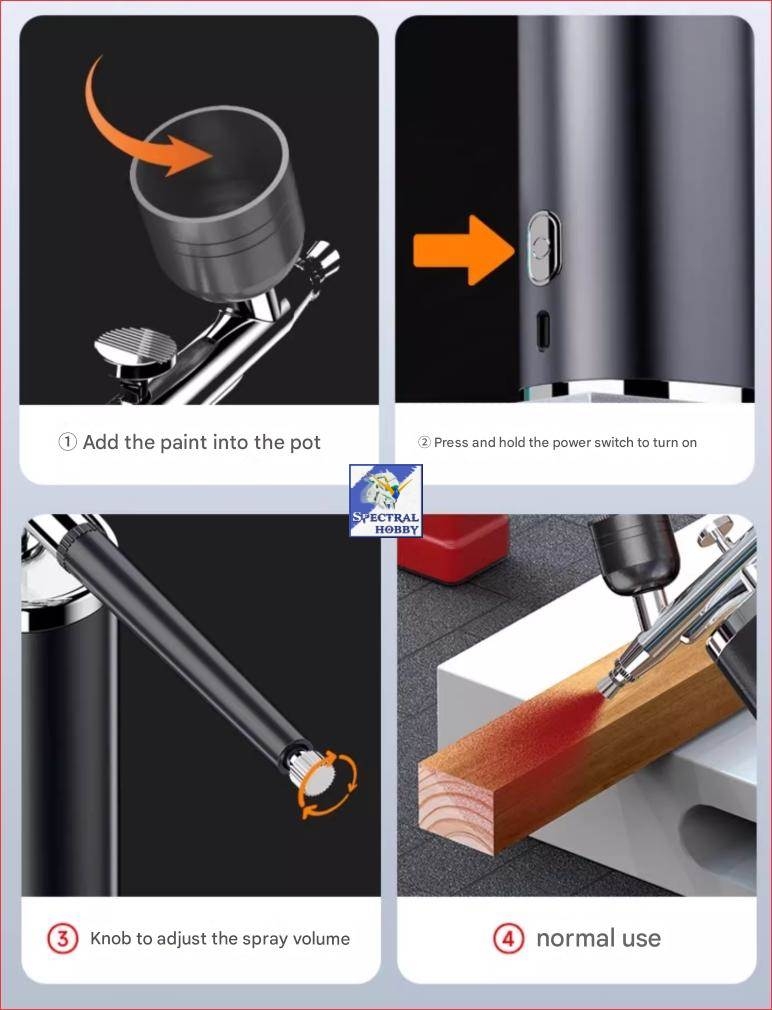 ① Add the paint into the pot

② Press and hold the power switch to turn on

SPECTRAL HOBBY

③ Knob to adjust the spray volume

④ normal use