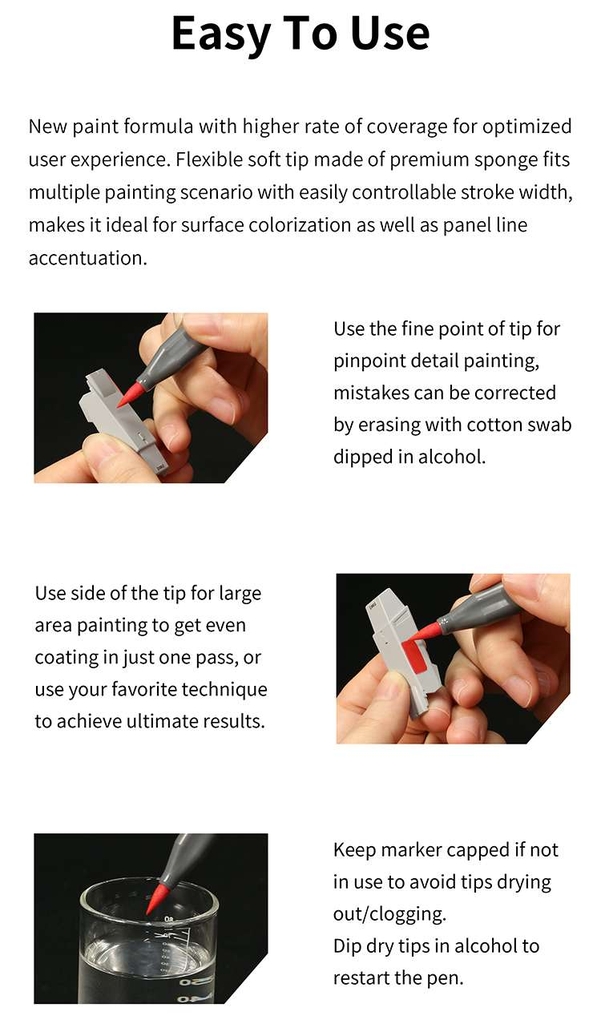 Easy To Use

New paint formula with higher rate of coverage for optimized user experience. Flexible soft tip made of premium sponge fits multiple painting scenario with easily controllable stroke width, makes it ideal for surface colorization as well as panel line accentuation.

Use the fine point of tip for pinpoint detail painting, mistakes can be corrected by erasing with cotton swab dipped in alcohol.

Use side of the tip for large area painting to get even coating in just one pass, or use your favorite technique to achieve ultimate results.

Keep marker capped if not in use to avoid tips drying out/clogging.
Dip dry tips in alcohol to restart the pen.