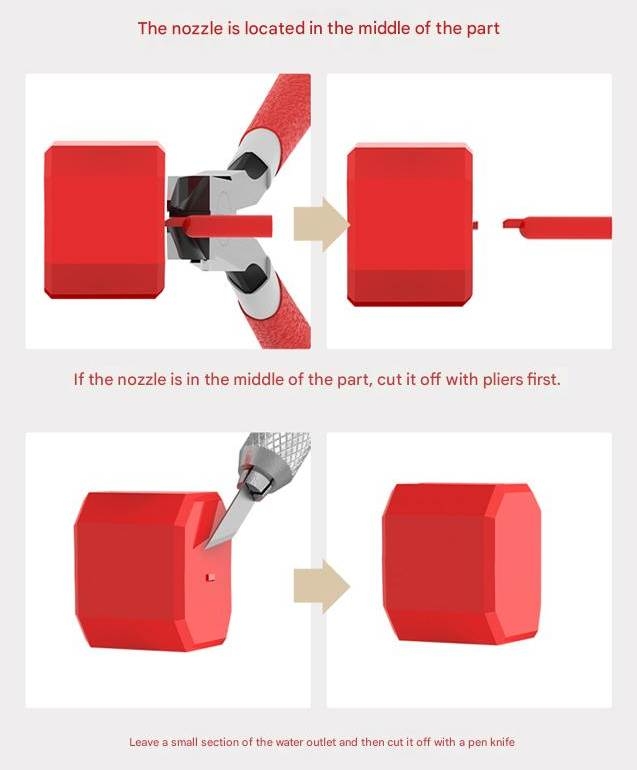 The nozzle is located in the middle of the part

If the nozzle is in the middle of the part, cut it off with pliers first.

Leave a small section of the water outlet and then cut it off with a pen knife