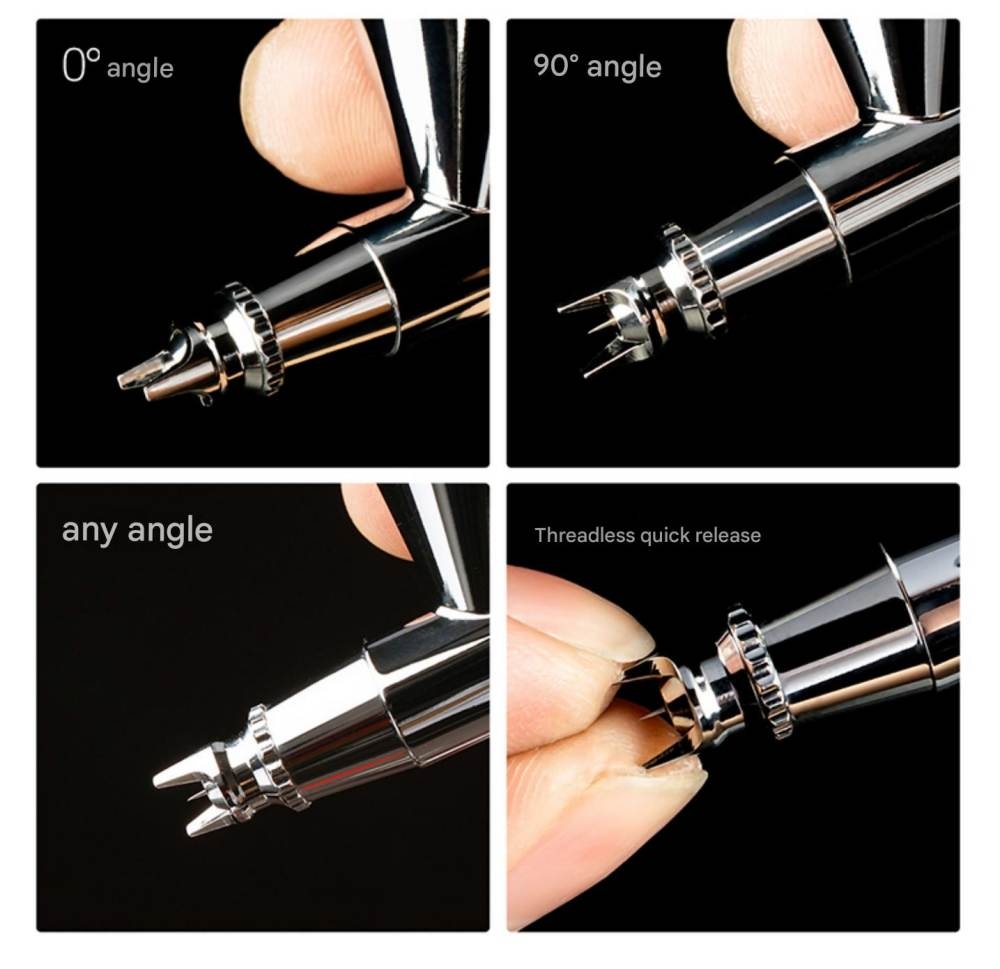 0° angle

90° angle

any angle

Threadless quick release