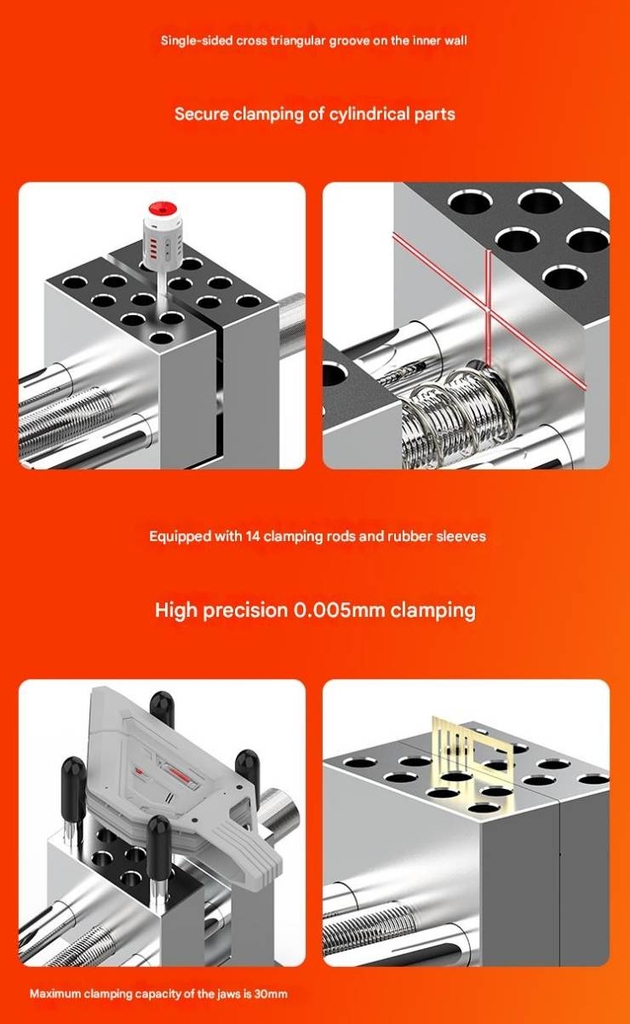 Single-sided cross triangular groove on the inner wall

Secure clamping of cylindrical parts

Equipped with 14 clamping rods and rubber sleeves

High precision 0.005mm clamping

Maximum clamping capacity of the jaws is 30mm