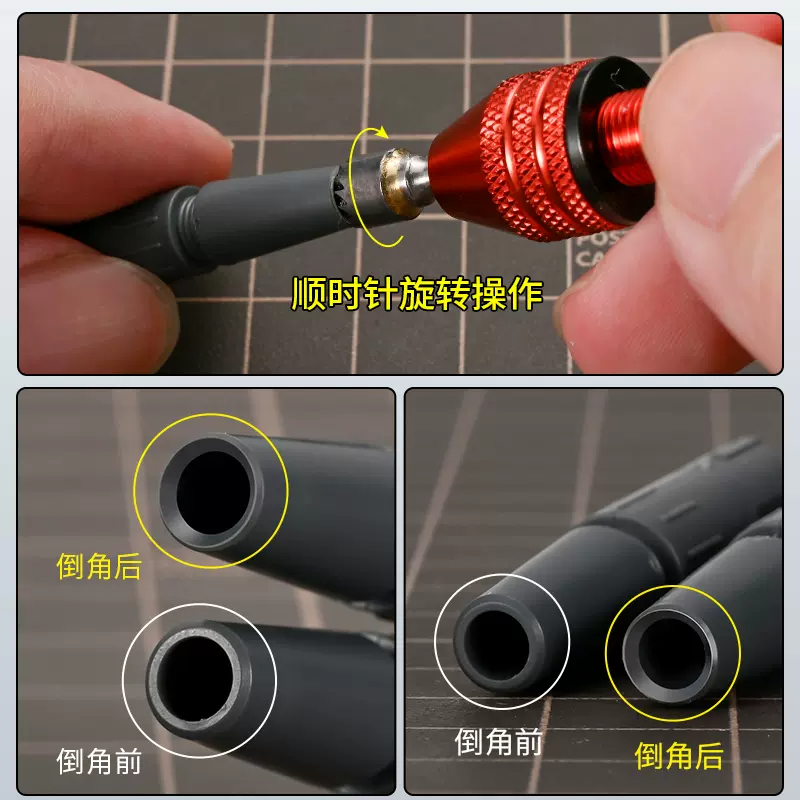 POST CA

顺时针旋转操作

倒角后

倒角前

倒角前

倒角后