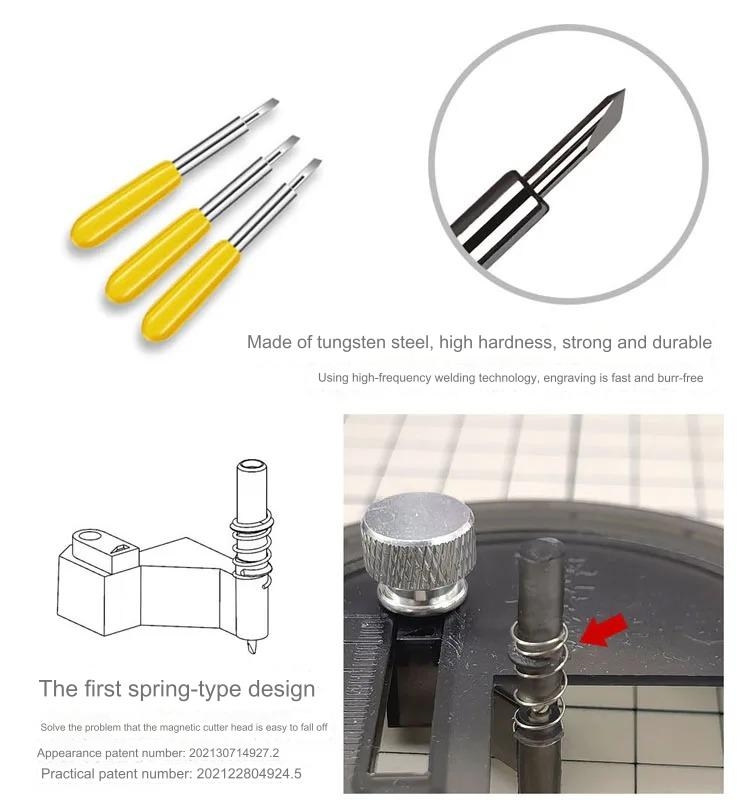 Made of tungsten steel, high hardness, strong and durable

Using high-frequency welding technology, engraving is fast and burr-free

The first spring-type design

Solve the problem that the magnetic cutter head is easy to fall off

Appearance patent number: 202130714927.2

Practical patent number: 202122804924.5