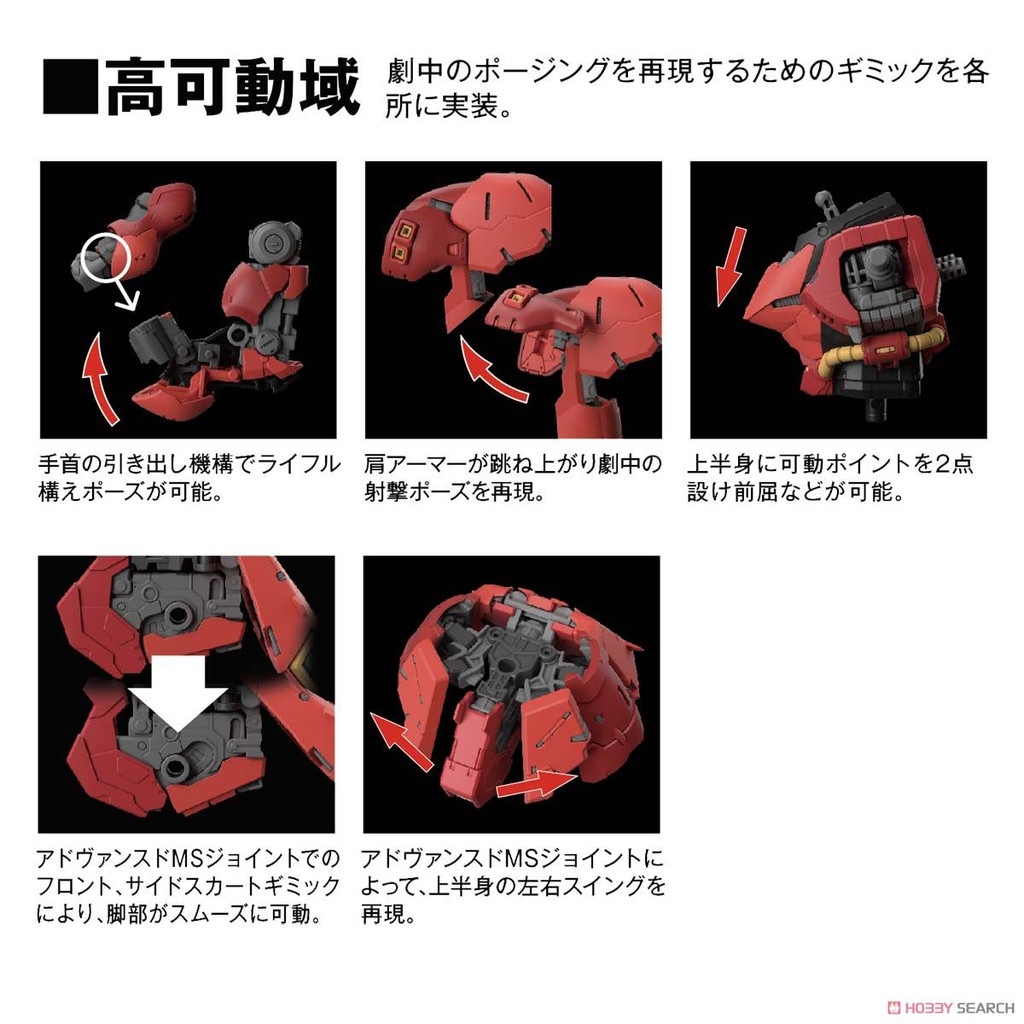 ■高可動域 劇中のポージングを再現するためのギミックを各所に実装。

手首の引き出し機構でライフル構えポーズが可能。

肩アーマーが跳ね上がり劇中の射撃ポーズを再現。

上半身に可動ポイントを2点設け前屈などが可能。

アドヴァンスドMSジョイントでのフロント、サイドスカートギミックにより、脚部がスムーズに可動。

アドヴァンスドMSジョイントによって、上半身の左右スイングを再現。

HOBBY SEARCH