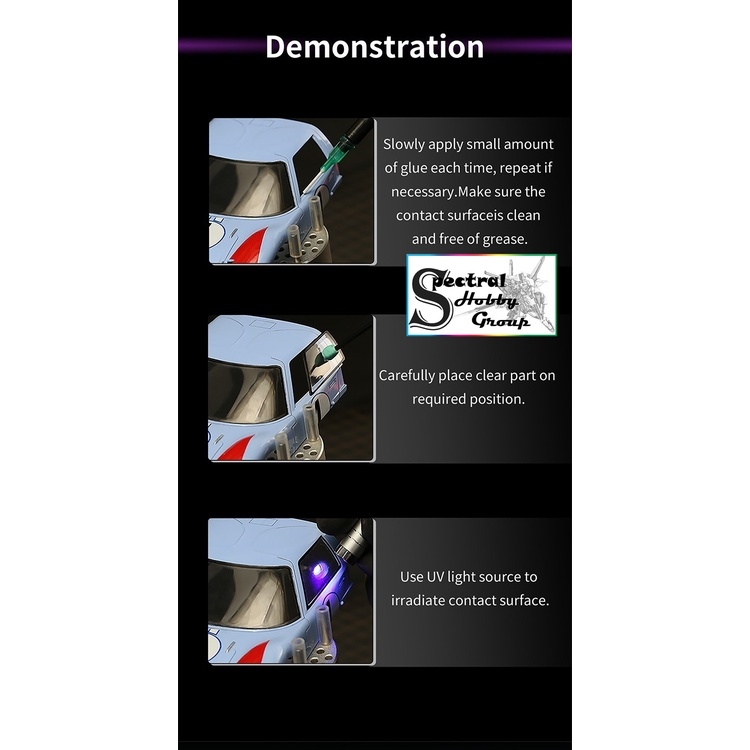 Demonstration

Slowly apply small amount of glue each time, repeat if necessary.Make sure the contact surfaceis clean and free of grease.

Spectral Hobby Group

Carefully place clear part on required position.

Use UV light source to irradiate contact surface.