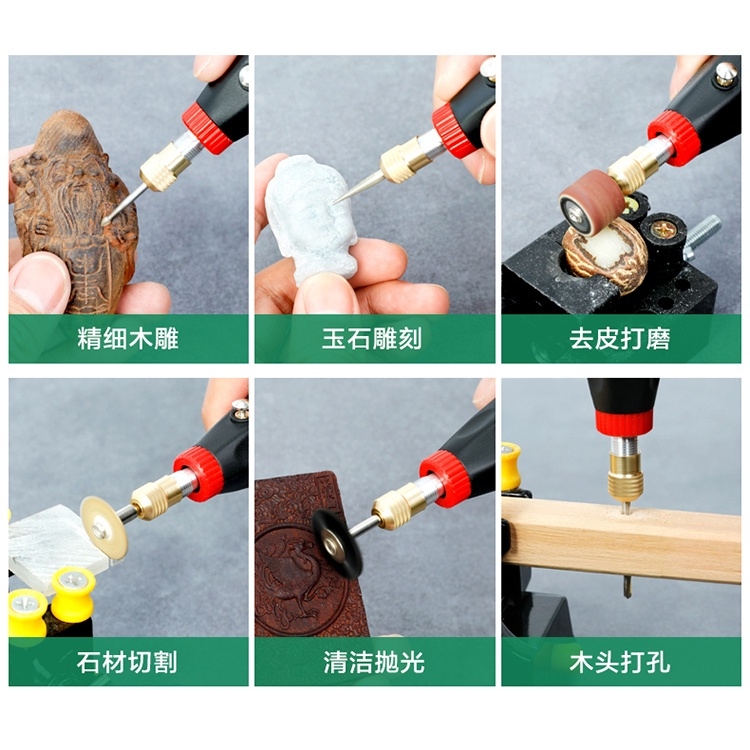 精细木雕

玉石雕刻

去皮打磨

石材切割

清洁抛光

木头打孔