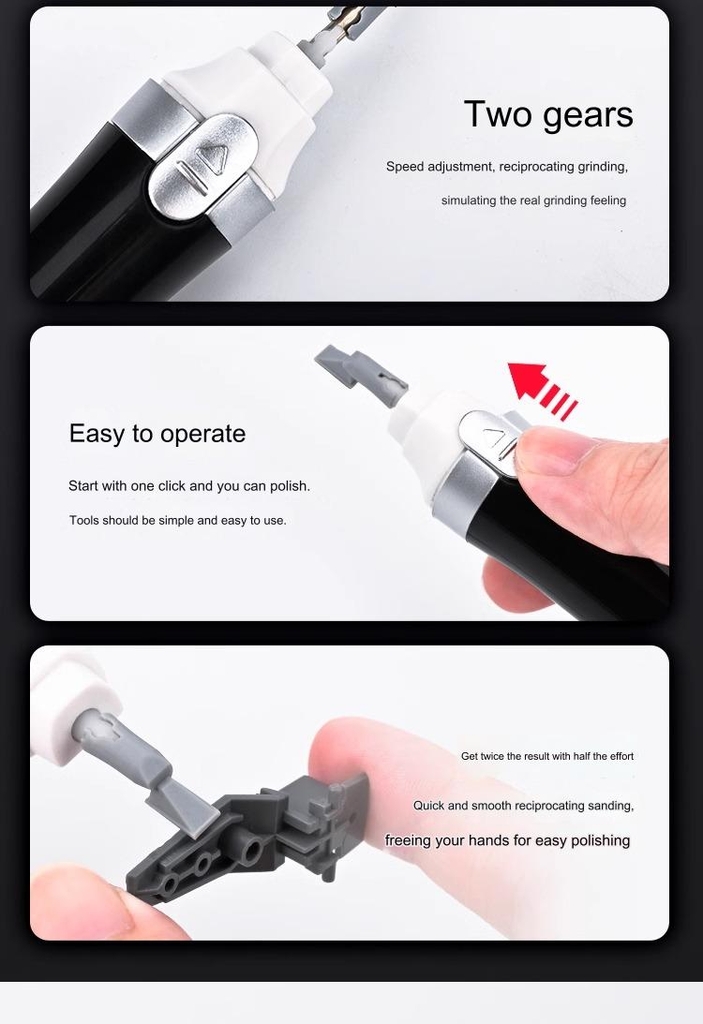 Two gears

Speed adjustment, reciprocating grinding,

simulating the real grinding feeling

Easy to operate

Start with one click and you can polish.

Tools should be simple and easy to use.

Get twice the result with half the effort

Quick and smooth reciprocating sanding,

freeing your hands for easy polishing