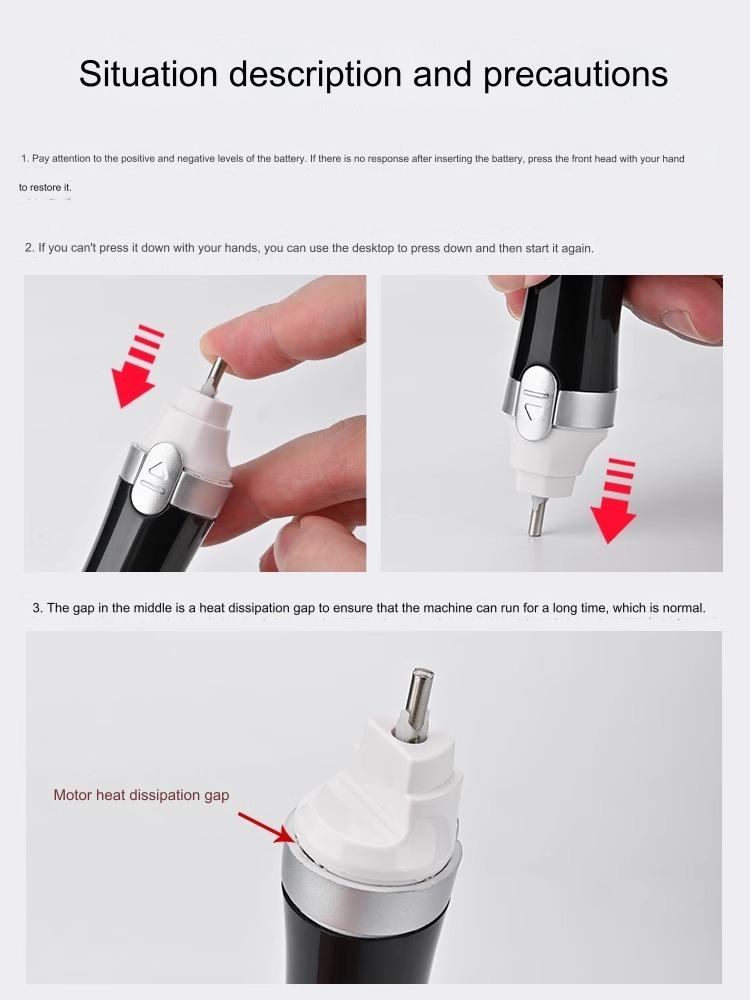 Situation description and precautions

1. Pay attention to the positive and negative levels of the battery. If there is no response after inserting the battery, press the front head with your hand to restore it.

2. If you can't press it down with your hands, you can use the desktop to press down and then start it again.

3. The gap in the middle is a heat dissipation gap to ensure that the machine can run for a long time, which is normal.

Motor heat dissipation gap