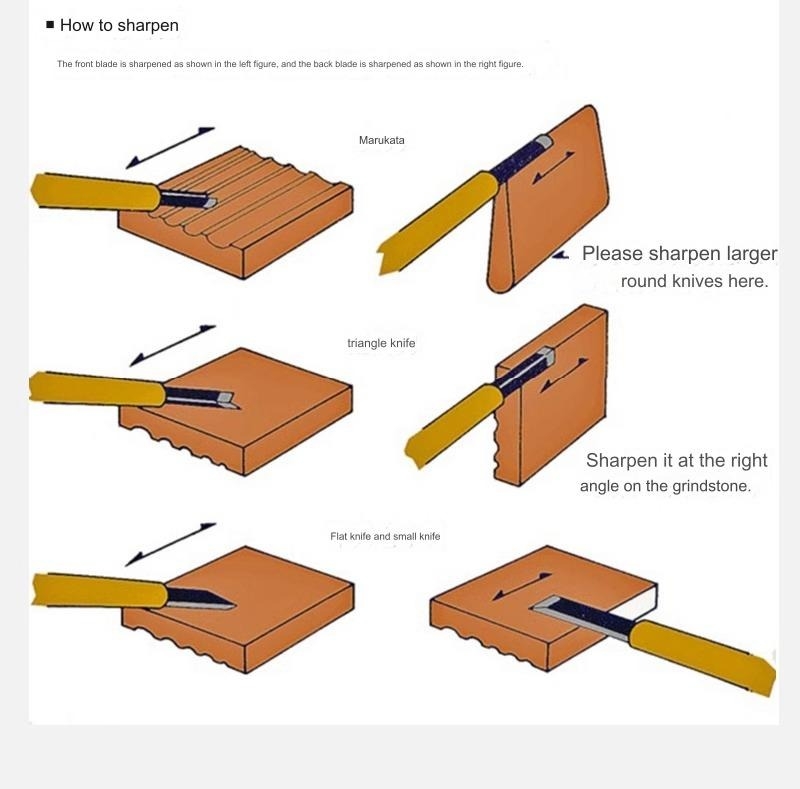 ■ How to sharpen

The front blade is sharpened as shown in the left figure, and the back blade is sharpened as shown in the right figure.

Marukata

Please sharpen larger round knives here.

triangle knife

Sharpen it at the right angle on the grindstone.

Flat knife and small knife