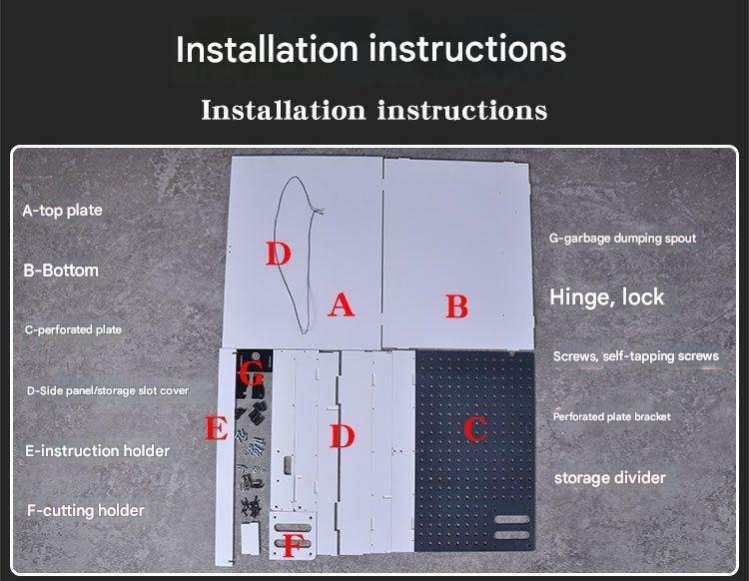 Installation instructions

Installation instructions

A-top plate

B-Bottom

C-perforated plate

D-Side panel/storage slot cover

E-instruction holder

F-cutting holder

D

A

B

G

E

D

C

F

G-garbage dumping spout

Hinge, lock

Screws, self-tapping screws

Perforated plate bracket

storage divider