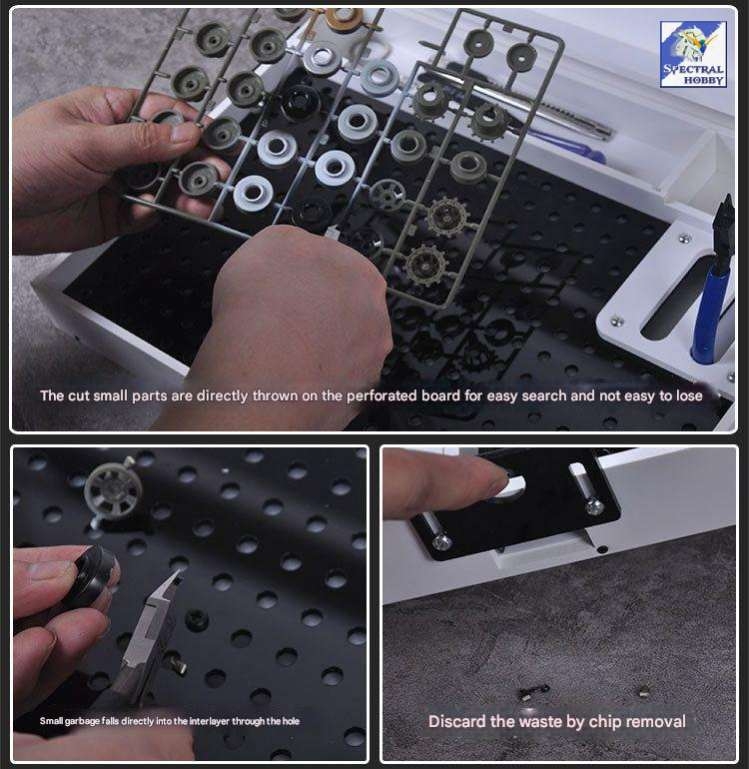 SPECTRAL HOBBY

The cut small parts are directly thrown on the perforated board for easy search and not easy to lose

Small garbage falls directly into the interlayer through the hole

Discard the waste by chip removal