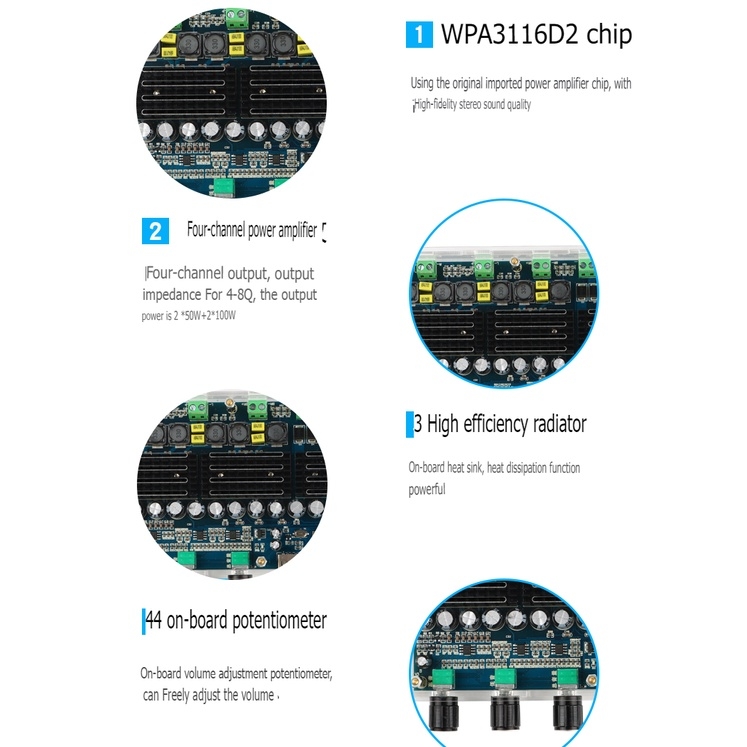 1 WPA3116D2 chip

Using the original imported power amplifier chip, with High-fidelity stereo sound quality

2 Four-channel power amplifier

Four-channel output, output impedance For 4-8Q, the output power is 2 *50W+2*100W

3 High efficiency radiator

On-board heat sink, heat dissipation function powerful

44 on-board potentiometer

On-board volume adjustment potentiometer, can Freely adjust the volume .