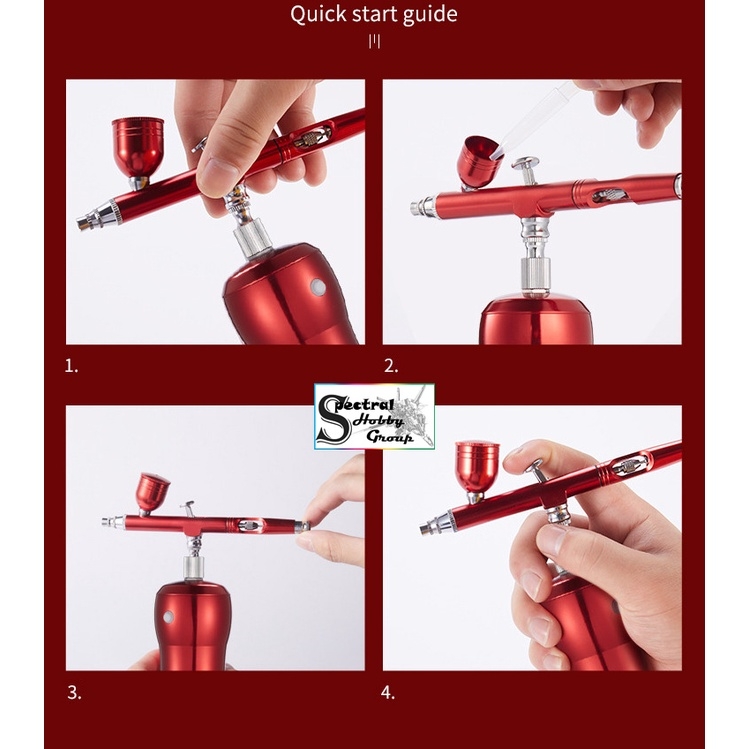 Quick start guide

1.

2.

Spectral Hobby Group

3.

4.