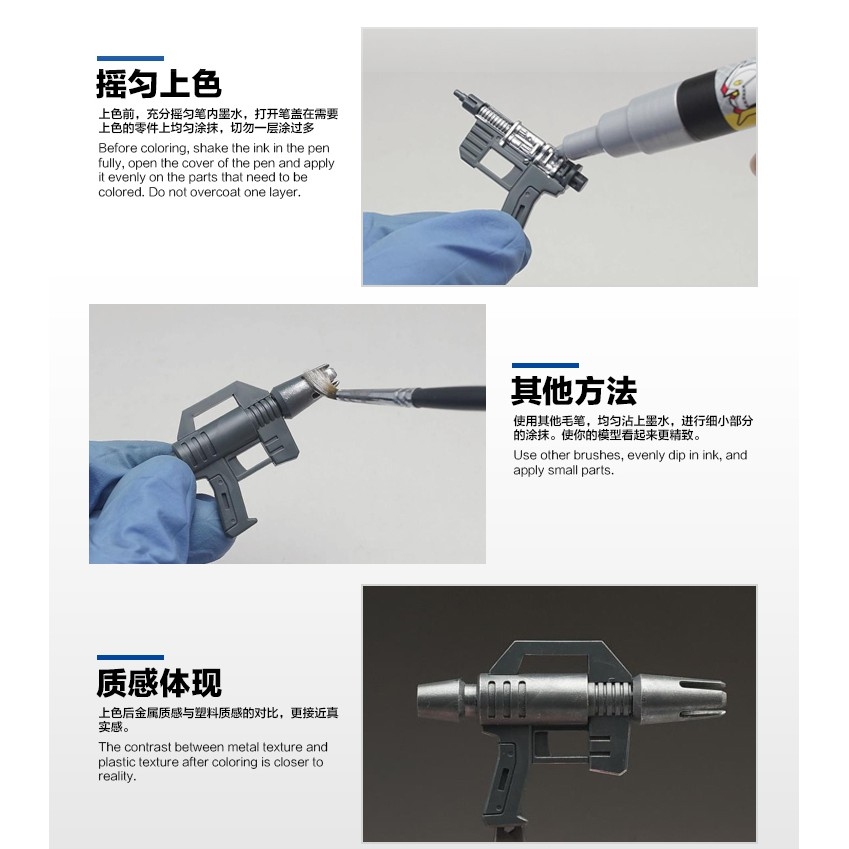 摇匀上色

上色前，充分摇匀笔内墨水，打开笔盖在需要上色的零件上均匀涂抹，切勿一层涂过多

Before coloring, shake the ink in the pen fully, open the cover of the pen and apply it evenly on the parts that need to be colored. Do not overcoat one layer.

其他方法

使用其他毛笔，均匀沾上墨水，进行细小部分的涂抹。使你的模型看起来更精致。

Use other brushes, evenly dip in ink, and apply small parts.

质感体现

上色后金属质感与塑料质感的对比，更接近真实感。

The contrast between metal texture and plastic texture after coloring is closer to reality.