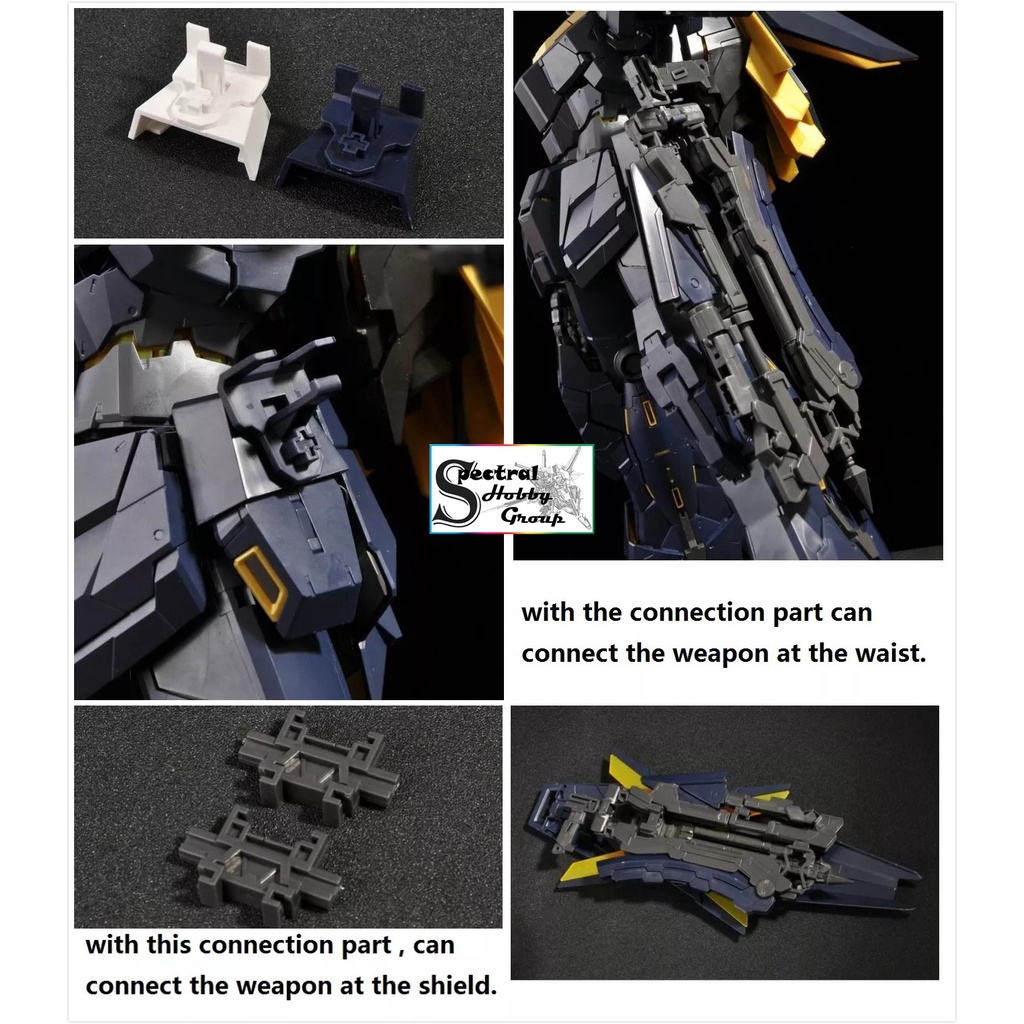 Spectral Hobby Group

with the connection part can connect the weapon at the waist.

with this connection part , can connect the weapon at the shield.