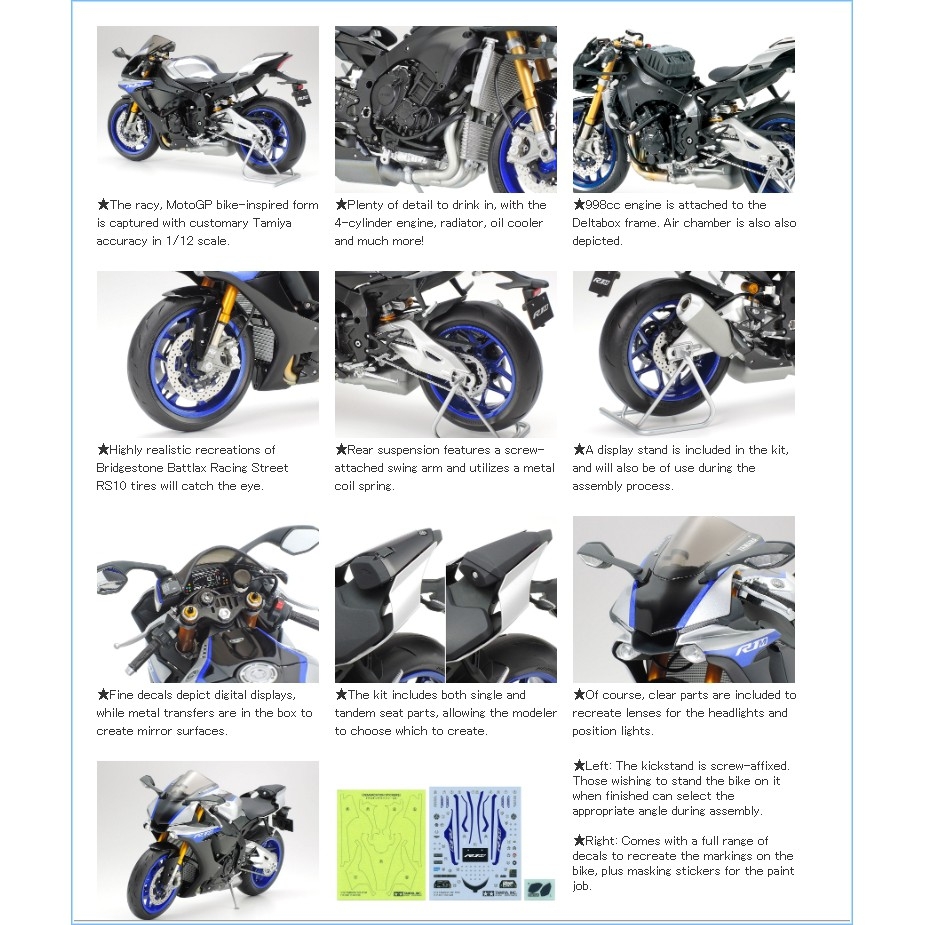 ★The racy, MotoGP bike-inspired form is captured with customary Tamiya accuracy in 1/12 scale.

★Plenty of detail to drink in, with the 4-cylinder engine, radiator, oil cooler and much more!

★998cc engine is attached to the Deltabox frame. Air chamber is also also depicted.

★Highly realistic recreations of Bridgestone Battlax Racing Street RS10 tires will catch the eye.

★Rear suspension features a screw-attached swing arm and utilizes a metal coil spring.

★A display stand is included in the kit, and will also be of use during the assembly process.

★Fine decals depict digital displays, while metal transfers are in the box to create mirror surfaces.

★The kit includes both single and tandem seat parts, allowing the modeler to choose which to create.

★Of course, clear parts are included to recreate lenses for the headlights and position lights.

★Left: The kickstand is screw-affixed. Those wishing to stand the bike on it when finished can select the appropriate angle during assembly.

★Right: Comes with a full range of decals to recreate the markings on the bike, plus masking stickers for the paint job.