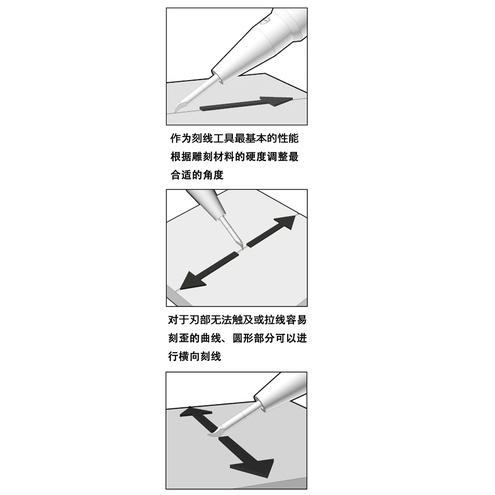 作为刻线工具最基本的性能根据雕刻材料的硬度调整最合适的角度

对于刃部无法触及或拉线容易刻歪的曲线、圆形部分可以进行横向刻线