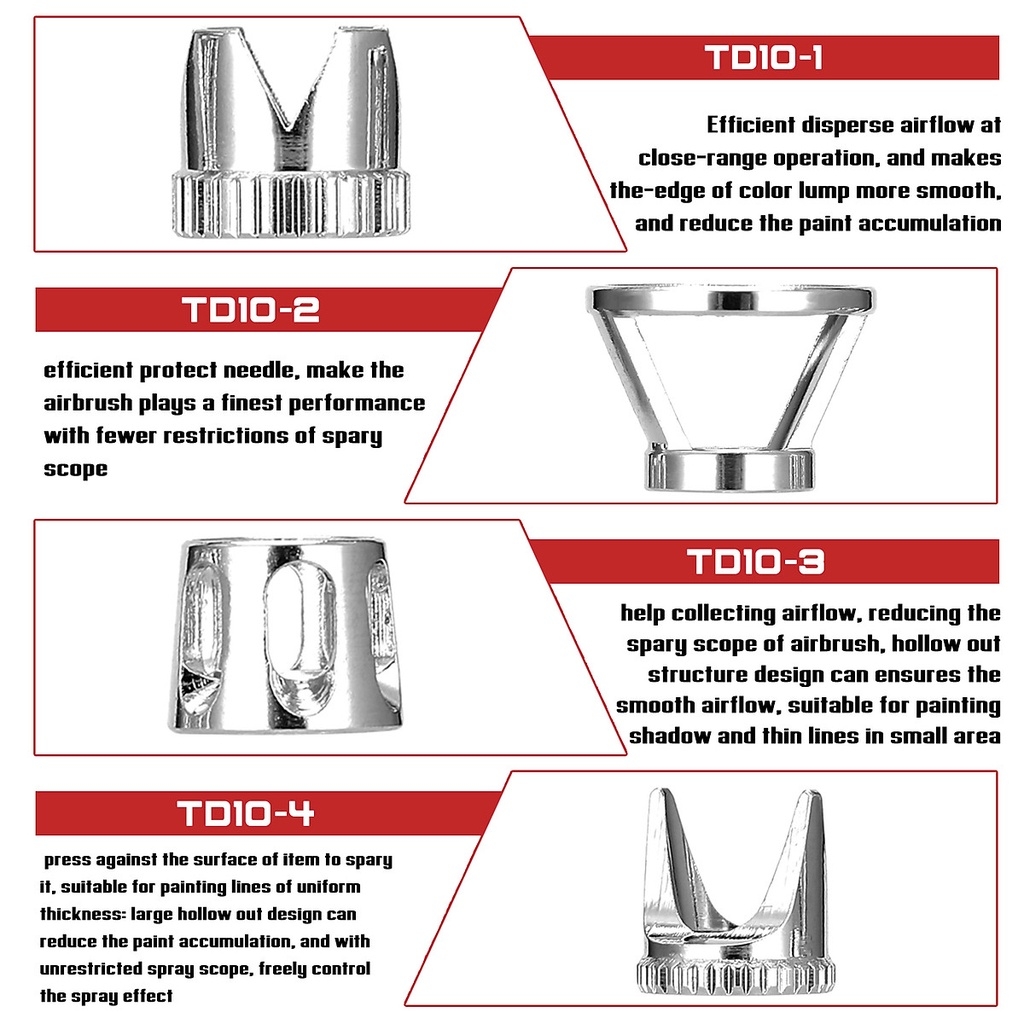 TD10-1

Efficient disperse airflow at close-range operation, and makes the-edge of color lump more smooth, and reduce the paint accumulation

TD10-2

efficient protect needle, make the airbrush plays a finest performance with fewer restrictions of spary scope

TD10-3

help collecting airflow, reducing the spary scope of airbrush, hollow out structure design can ensures the smooth airflow, suitable for painting shadow and thin lines in small area

TD10-4

press against the surface of item to spary it, suitable for painting lines of uniform thickness: large hollow out design can reduce the paint accumulation, and with unrestricted spray scope, freely control the spray effect