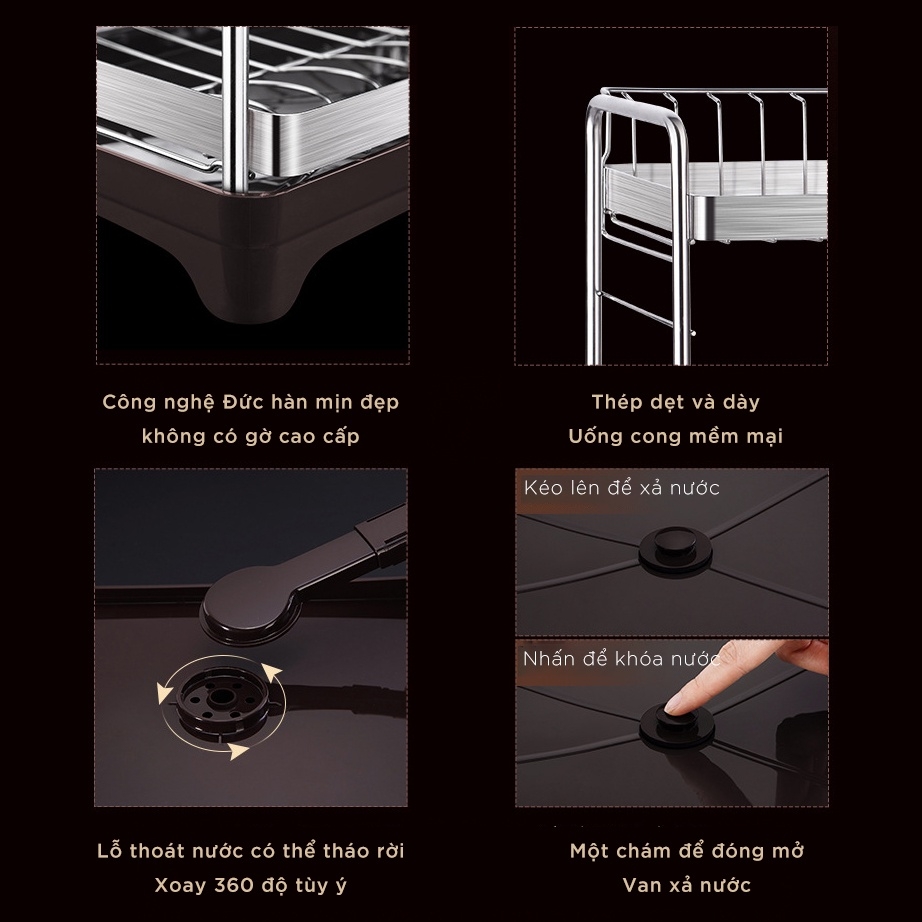 Công nghệ Đức hàn mịn đẹp
không có gờ cao cấp

Thép dẹt và dày
Uống cong mềm mại

Kéo lên để xả nước

Nhấn để khóa nước

Lỗ thoát nước có thể tháo rời
Xoay 360 độ tùy ý

Một chám để đóng mở
Van xả nước