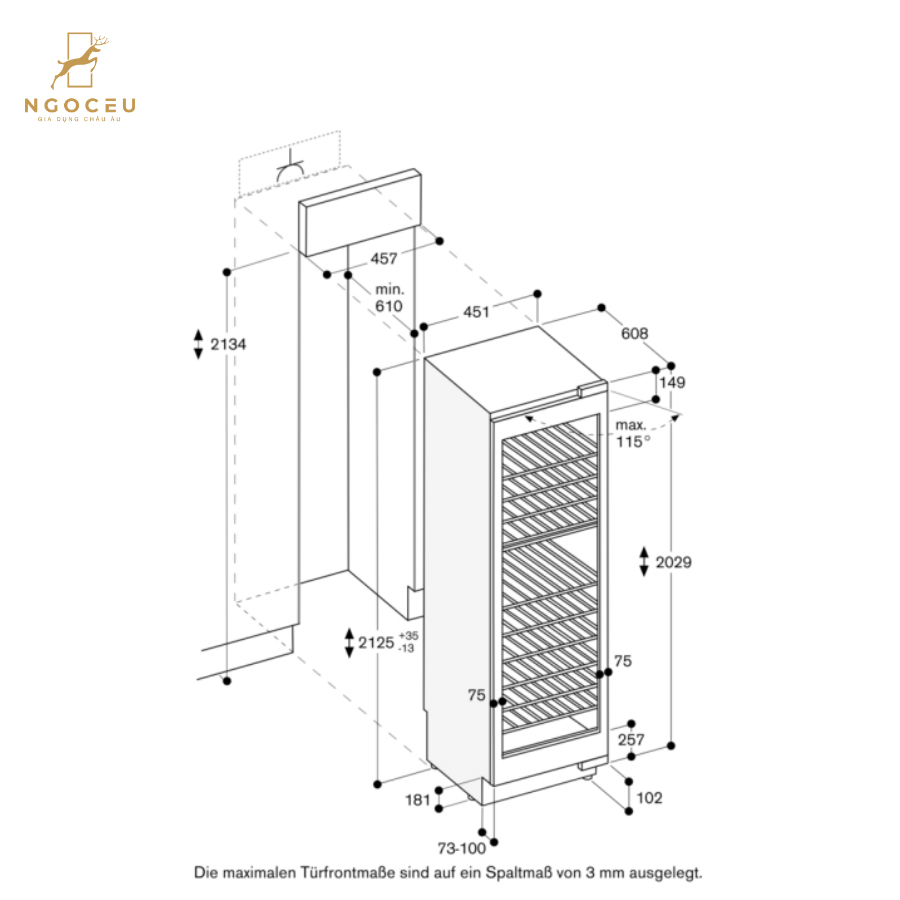 NGOCEU
GIA DỤNG CHÂU ÂU

457
min. 610
451
608
2134
149
max. 115°
2029
2125 $^{+35}_{-13}$
75
75
257
181
102
73-100

Die maximalen Türfrontmaße sind auf ein Spaltmaß von 3 mm ausgelegt.