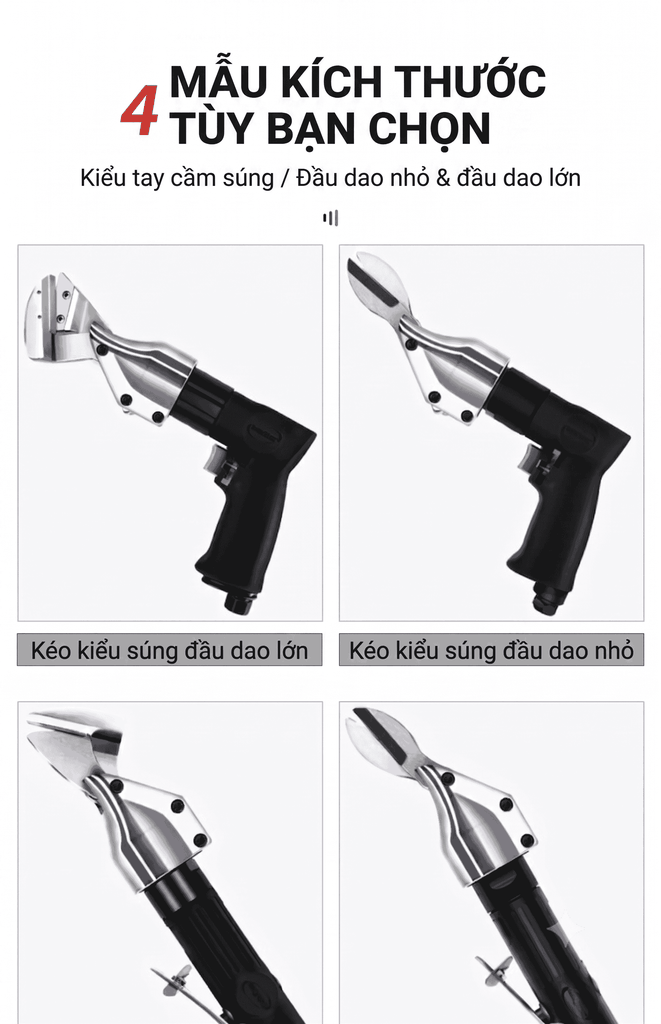 4 MẪU KÍCH THƯỚC
TÙY BẠN CHỌN

Kiểu tay cầm súng / Đầu dao nhỏ & đầu dao lớn

Kéo kiểu súng đầu dao lớn

Kéo kiểu súng đầu dao nhỏ