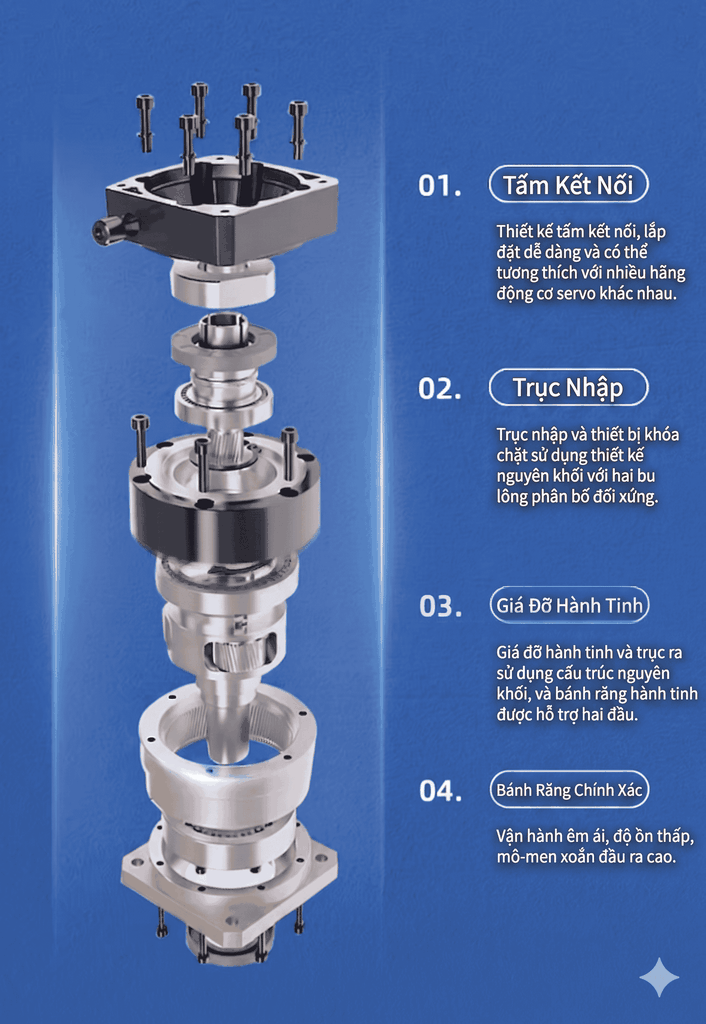 01. Tấm Kết Nối

Thiết kế tấm kết nối, lắp đặt dễ dàng và có thể tương thích với nhiều hãng động cơ servo khác nhau.

02. Trục Nhập

Trục nhập và thiết bị khóa chặt sử dụng thiết kế nguyên khối với hai bu lông phân bố đối xứng.

03. Giá Đỡ Hành Tinh

Giá đỡ hành tinh và trục ra sử dụng cấu trúc nguyên khối, và bánh răng hành tinh được hỗ trợ hai đầu.

04. Bánh Răng Chính Xác

Vận hành êm ái, độ ồn thấp, mô-men xoắn đầu ra cao.